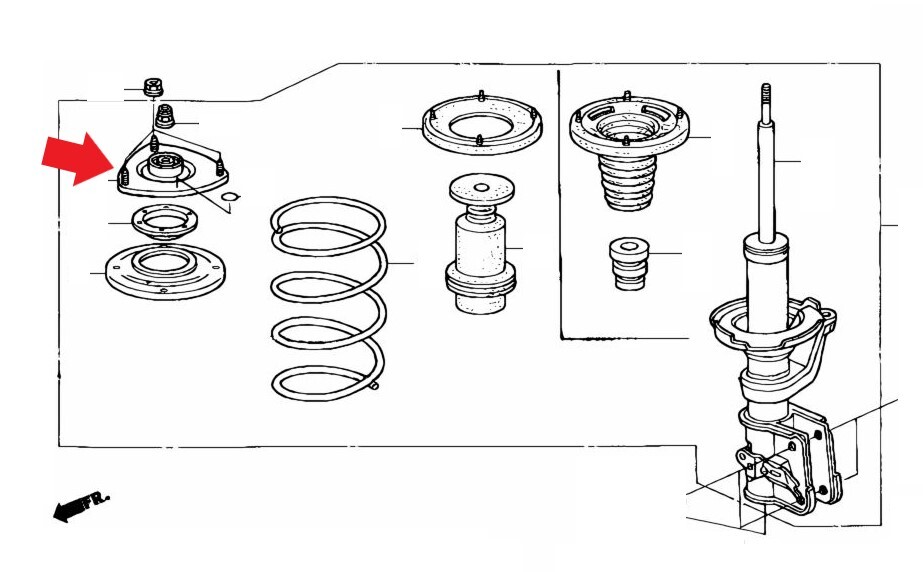 FR.