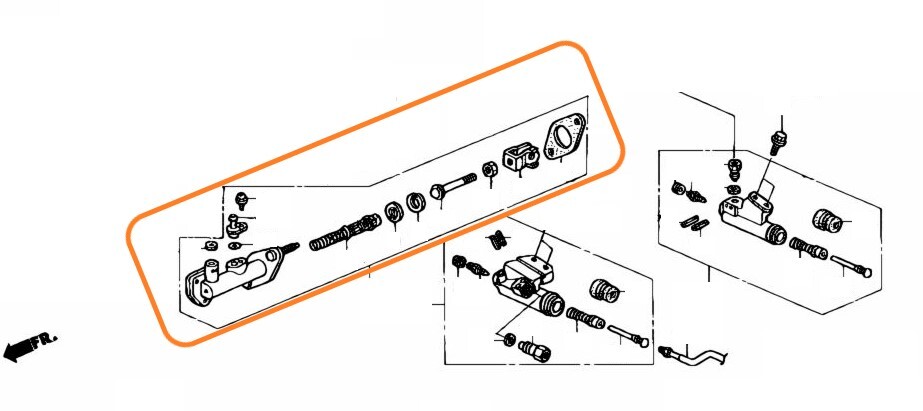 FR.