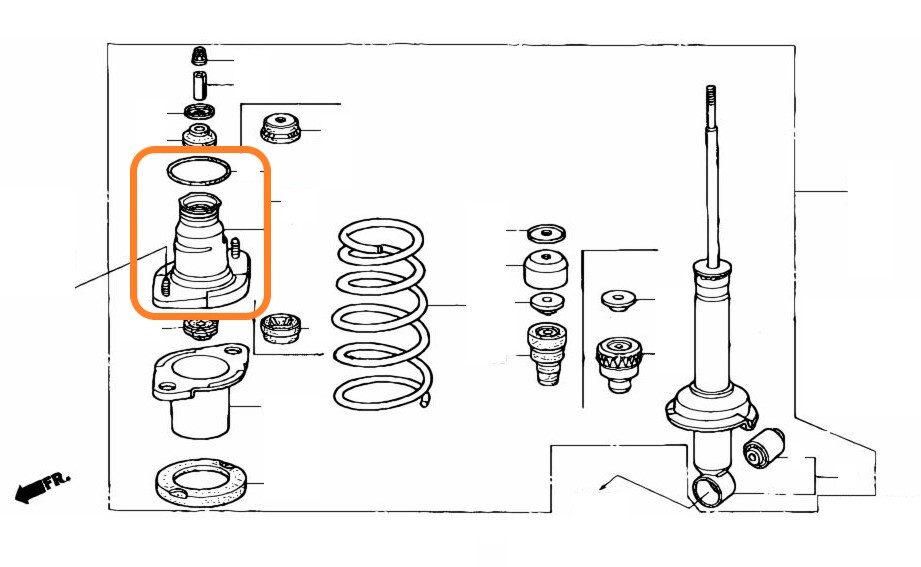 FR.