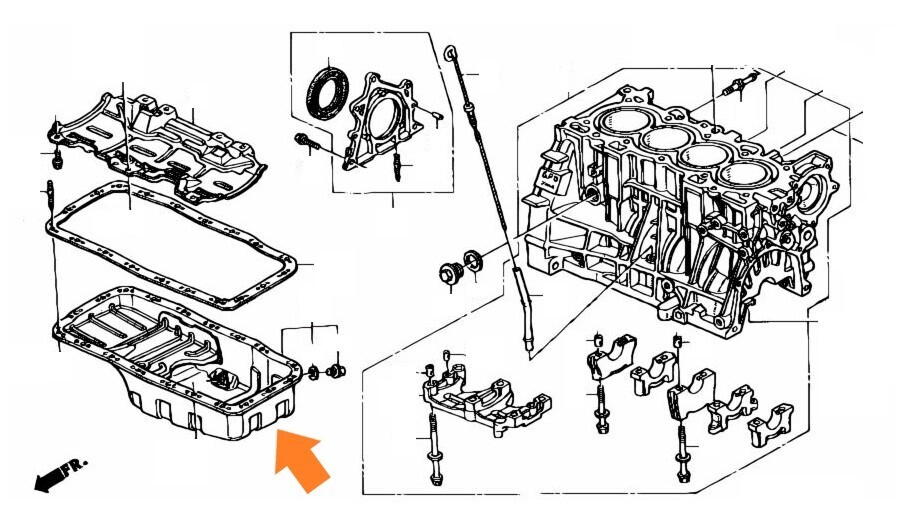 FR.