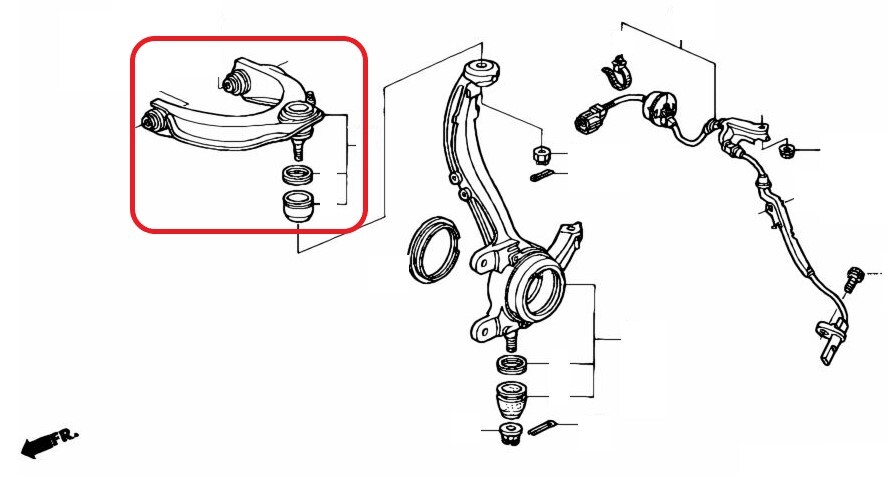 FR.