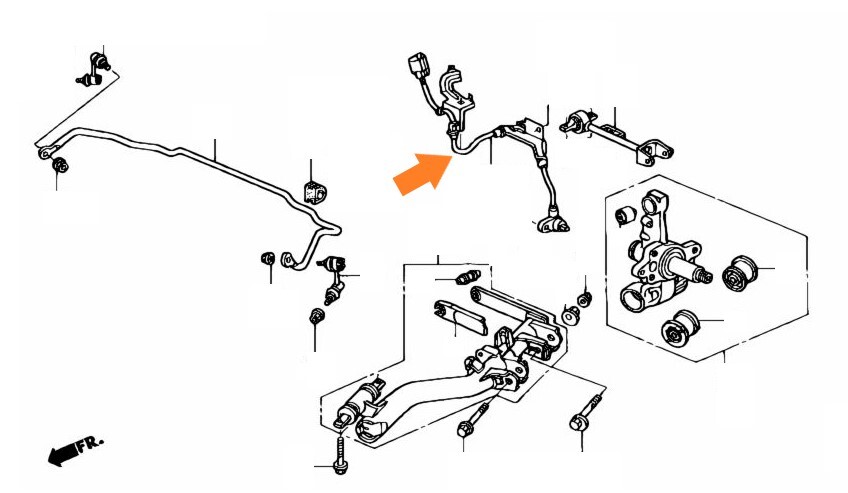 FR.