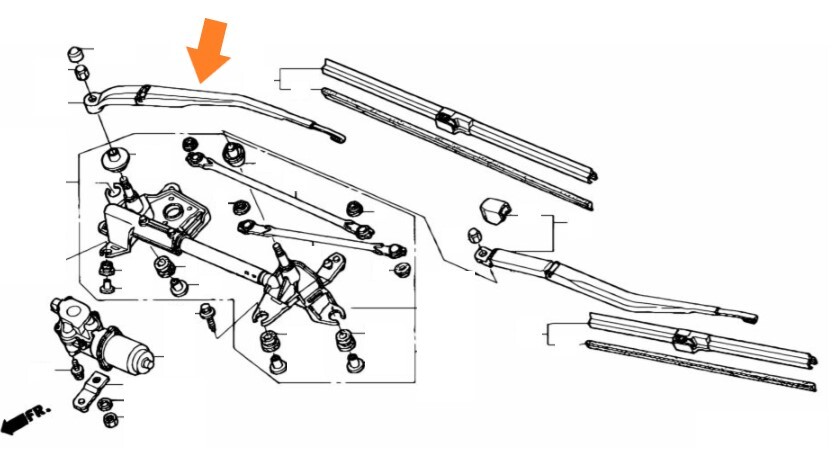 FR.