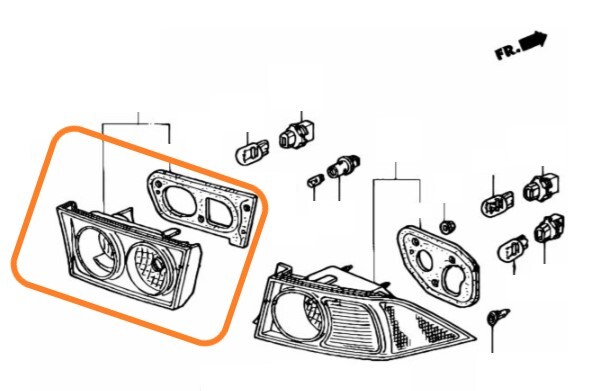 FR.