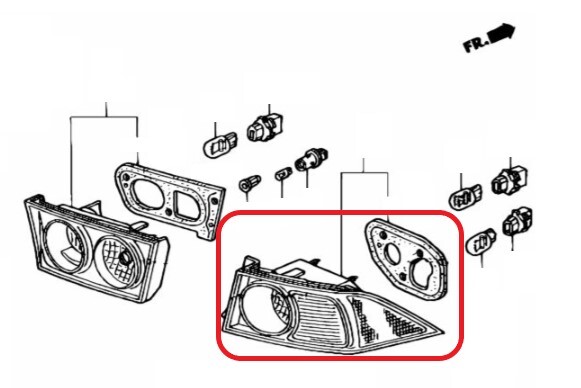 FR.