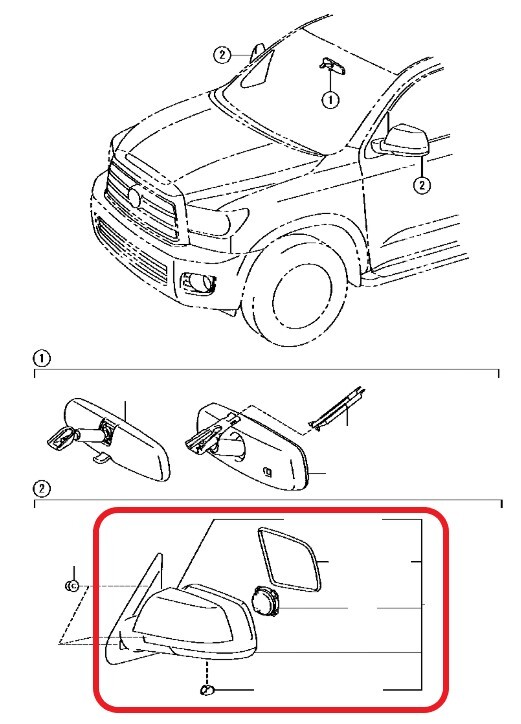 2
1
2
1
2
C