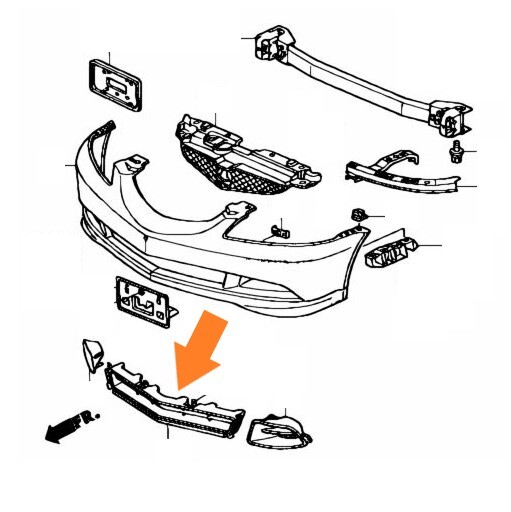 FR.