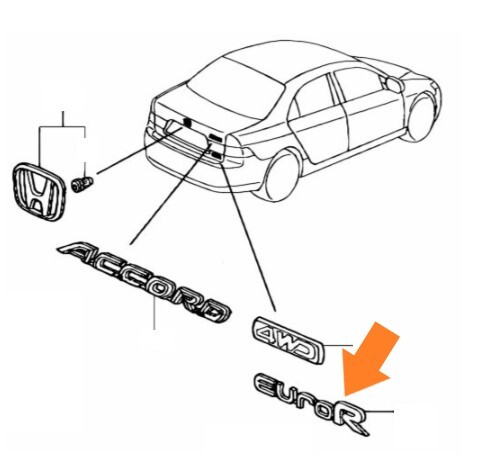 ACCORD

4WD

EuroR