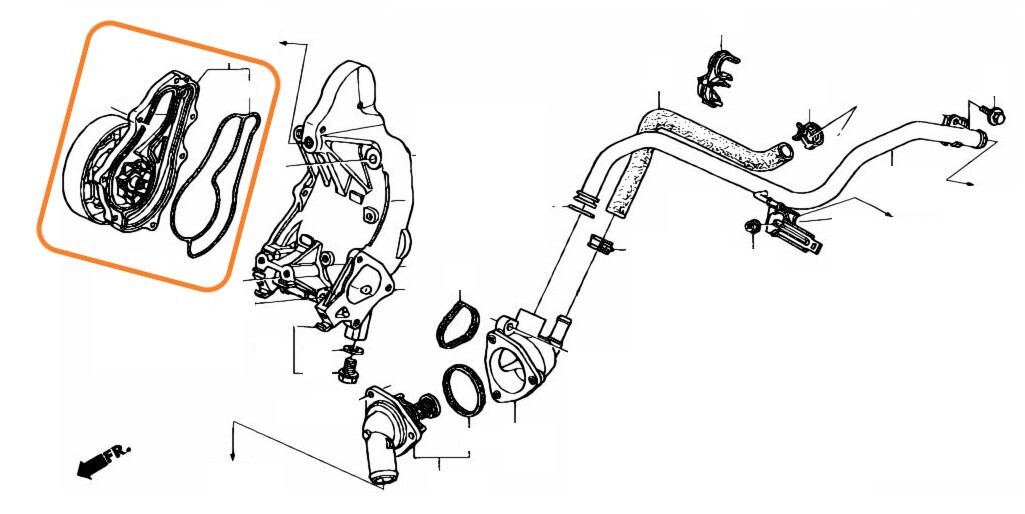 FR.