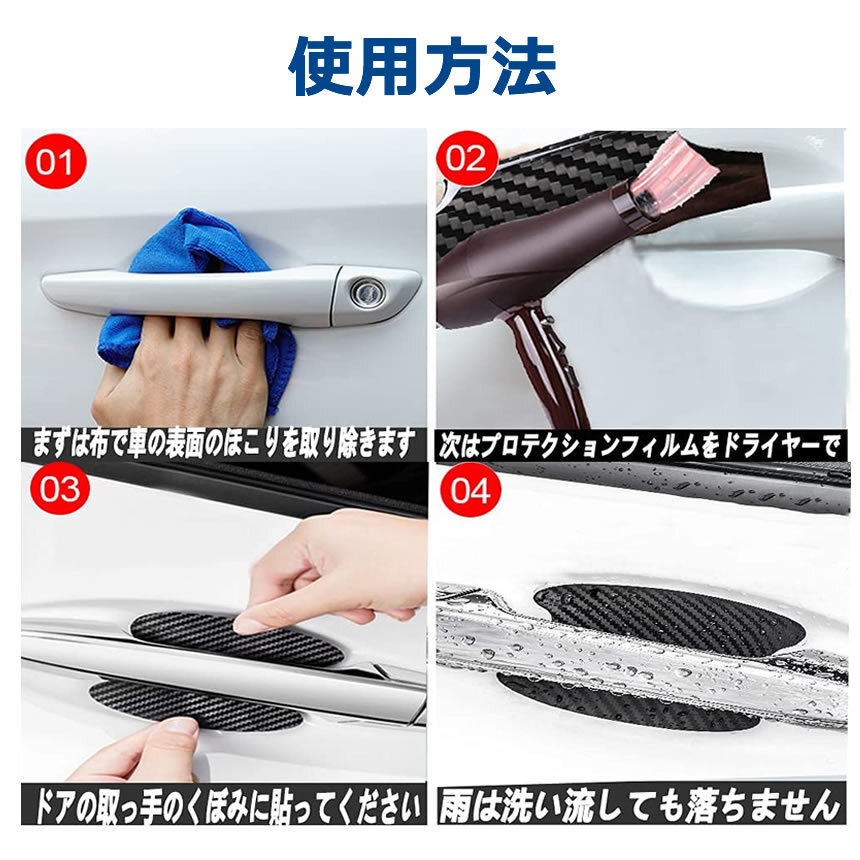 使用方法

01

まずは布で車の表面のほこりを取り除きます

02

次はプロテクションフィルムをドライヤーで

03

ドアの取っ手のくぼみに貼ってください

04

雨は洗い流しても落ちません