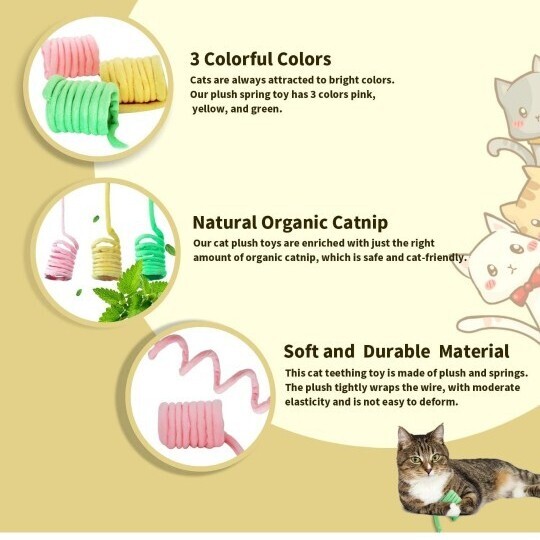 3 Colorful Colors
Cats are always attracted to bright colors. Our plush spring toy has 3 colors pink, yellow, and green.

Natural Organic Catnip
Our cat plush toys are enriched with just the right amount of organic catnip, which is safe and cat-friendly.

Soft and Durable Material
This cat teething toy is made of plush and springs. The plush tightly wraps the wire, with moderate elasticity and is not easy to deform.