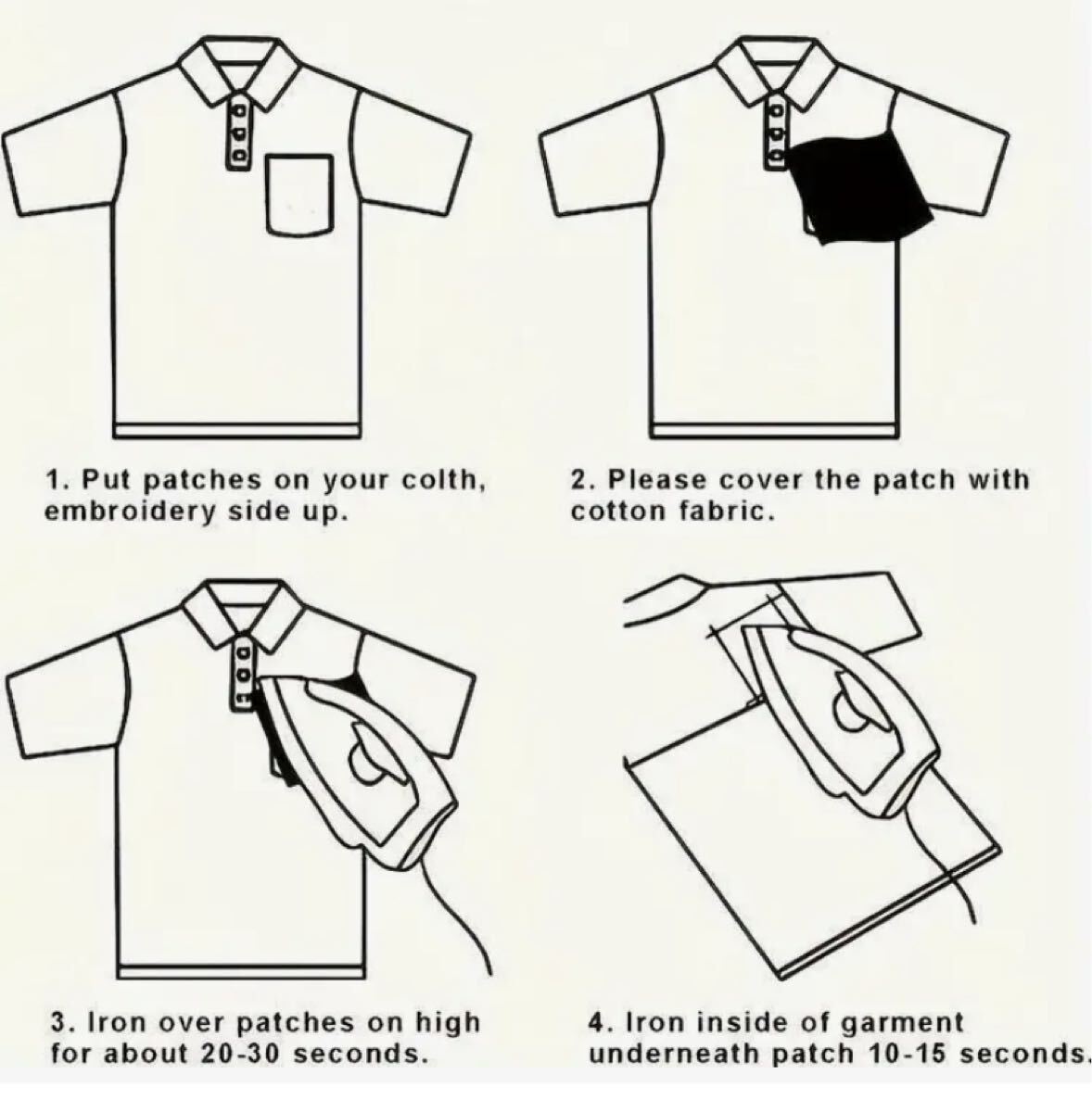 1. Put patches on your colth, embroidery side up.

2. Please cover the patch with cotton fabric.

3. Iron over patches on high for about 20-30 seconds.

4. Iron inside of garment underneath patch 10-15 seconds.