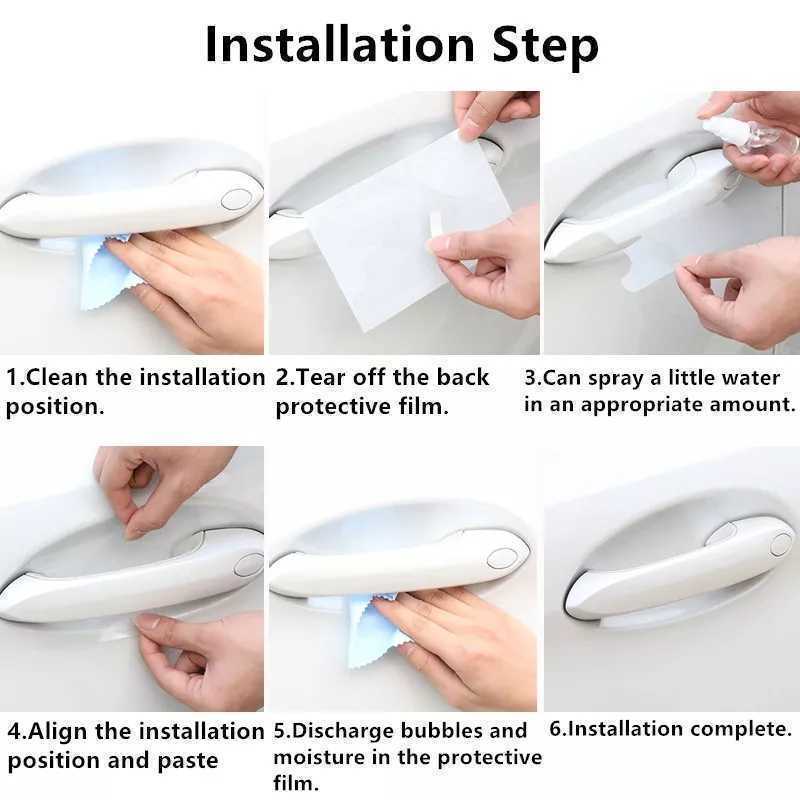 Installation Step

1.Clean the installation position.

2.Tear off the back protective film.

3.Can spray a little water in an appropriate amount.

4.Align the installation position and paste

5.Discharge bubbles and moisture in the protective film.

6.Installation complete.