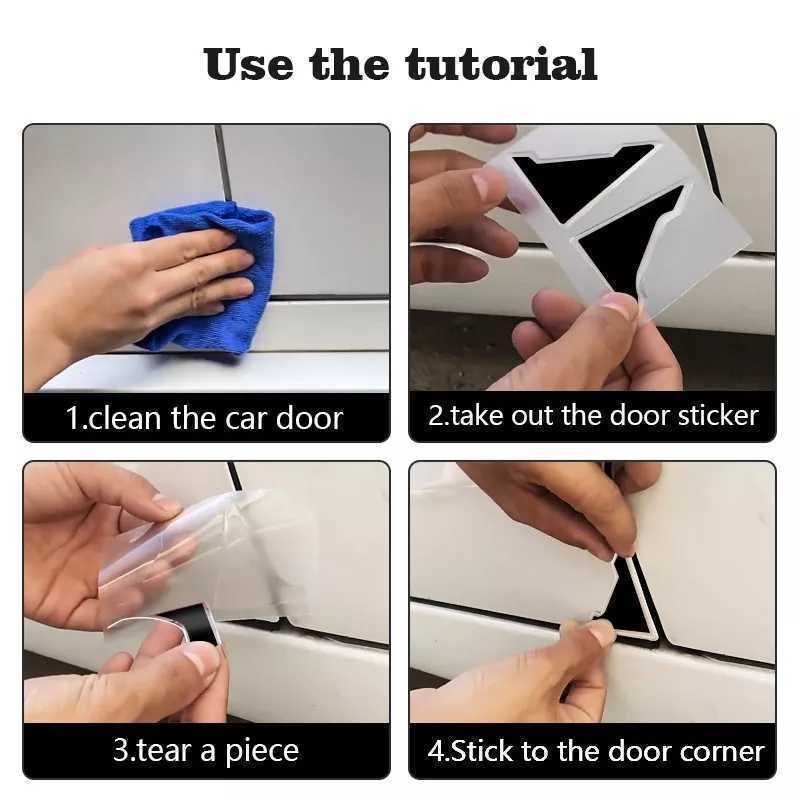 Use the tutorial

1.clean the car door

2.take out the door sticker

3.tear a piece

4.Stick to the door corner