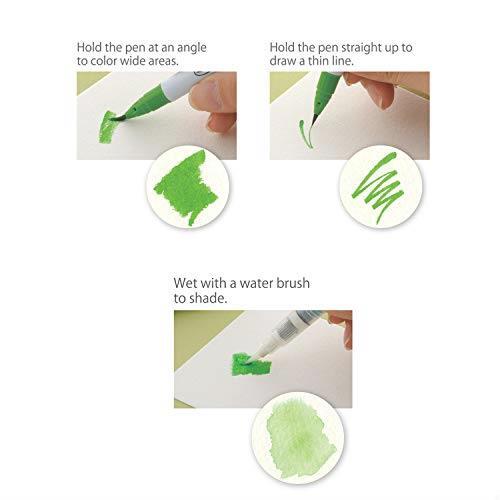 Hold the pen at an angle to color wide areas.

Hold the pen straight up to draw a thin line.

Wet with a water brush to shade.