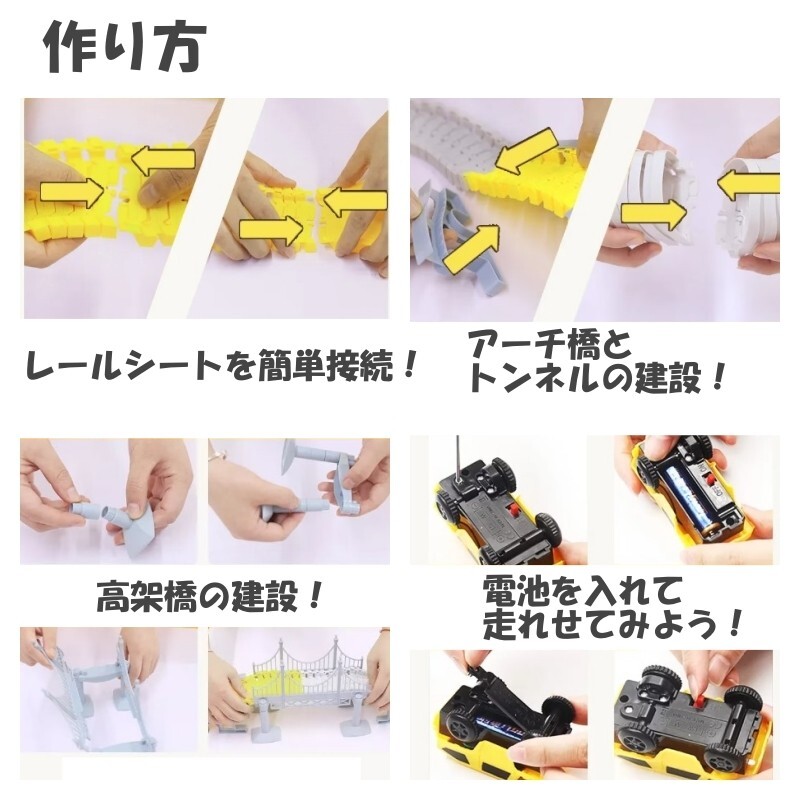 作り方

レールシートを簡単接続！

アーチ橋と
トンネルの建設！

高架橋の建設！

電池を入れて
走れせてみよう！