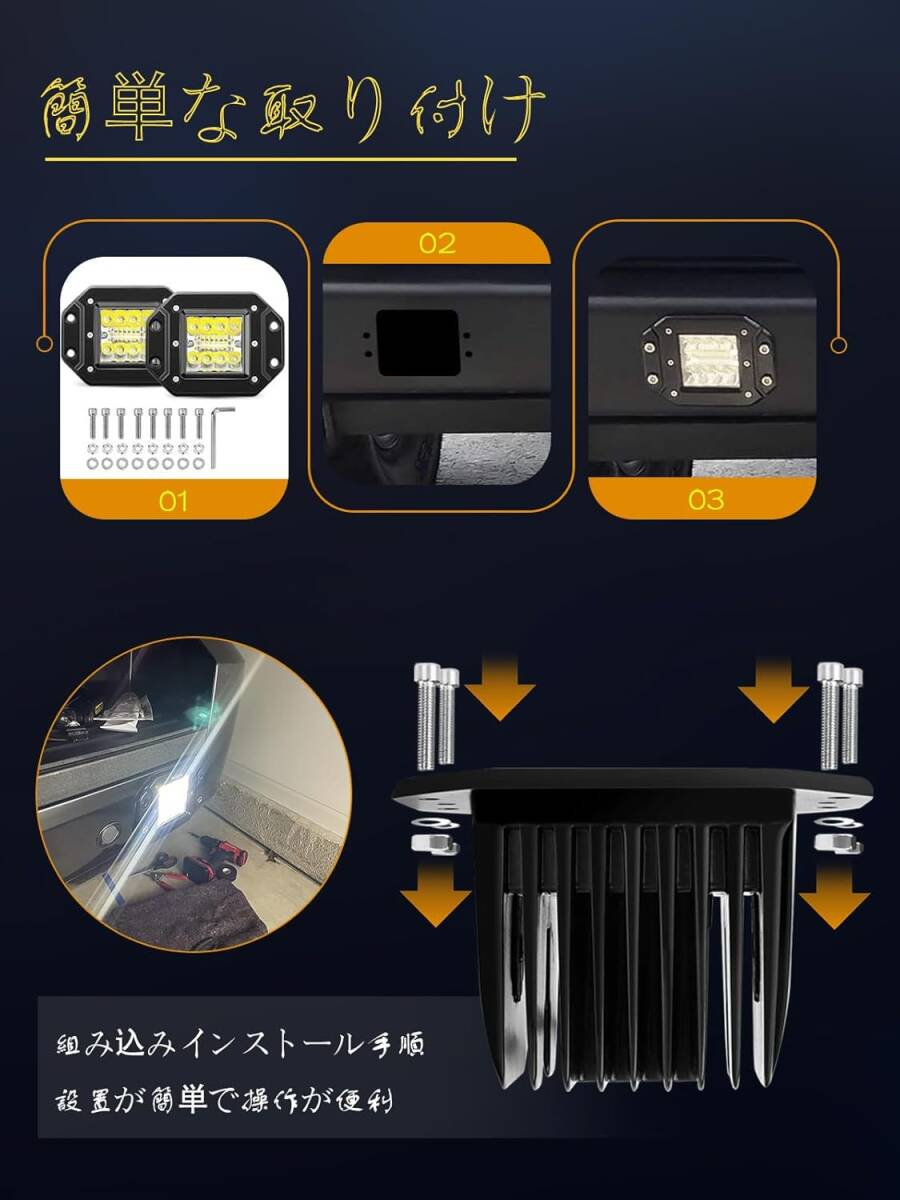 簡単な取り付け

02

01

03

組み込みインストール手順

設置が簡単で操作が便利