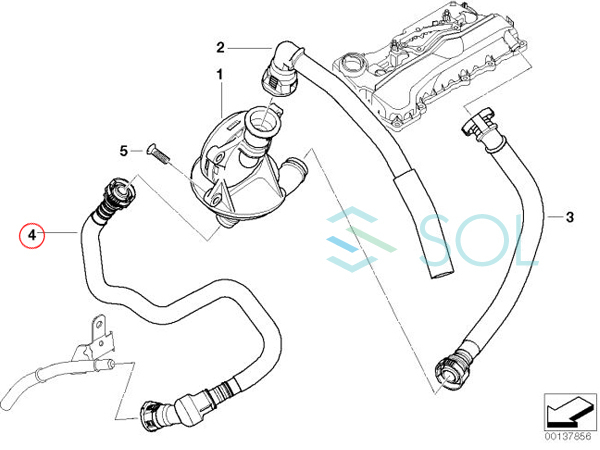 2
1
5
4
3
SOL
00137856