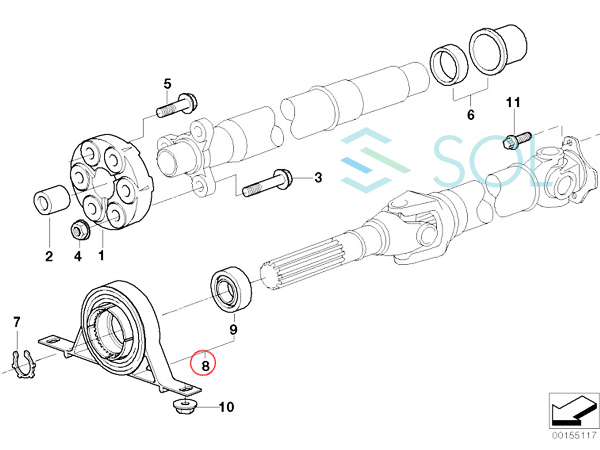 5
6
11
SOL
3
2
4
1
7
9
8
10
00155117