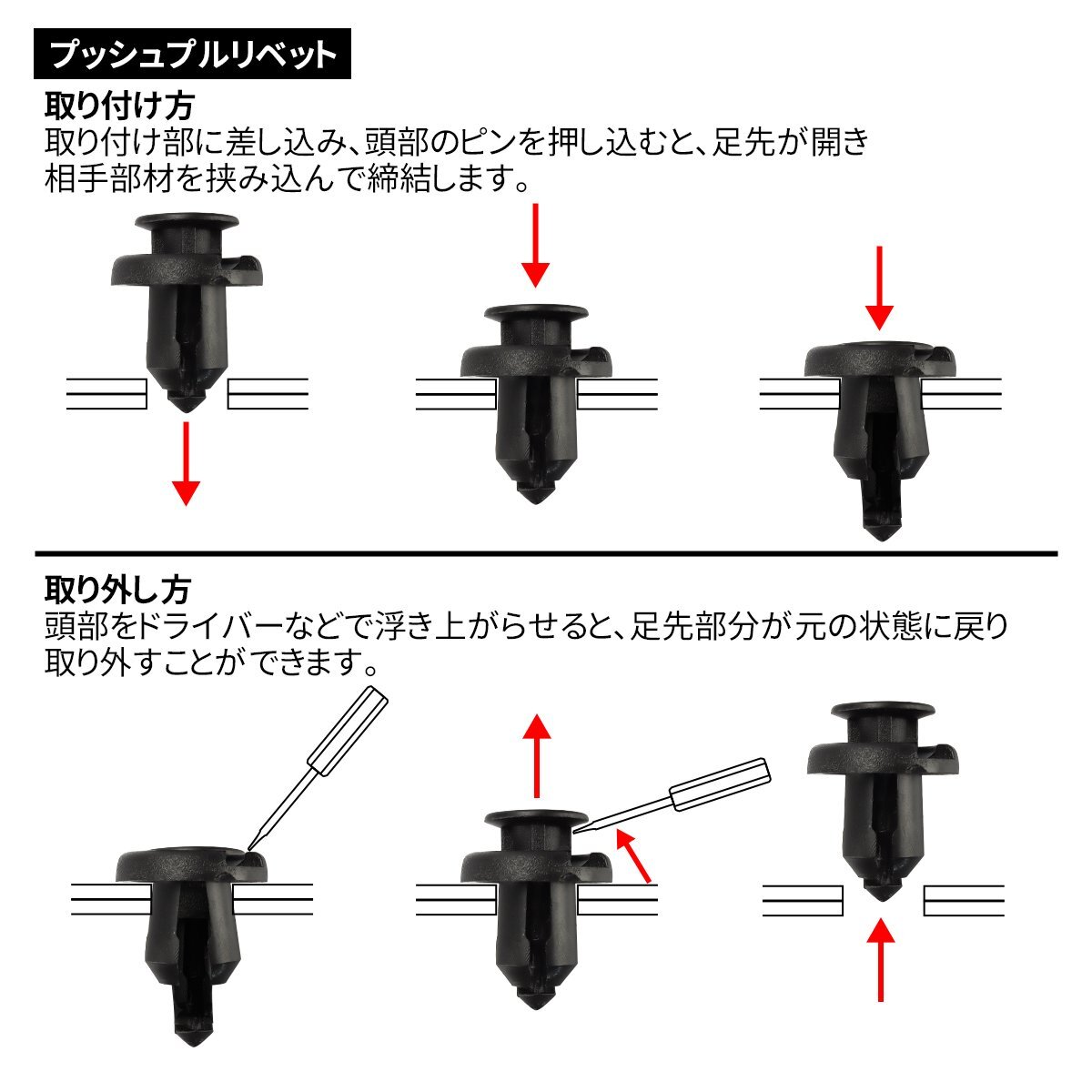 プッシュプルリベット

取り付け方
取り付け部に差し込み、頭部のピンを押し込むと、足先が開き相手部材を挟み込んで締結します。

取り外し方
頭部をドライバーなどで浮き上がらせると、足先部分が元の状態に戻り取り外すことができます。