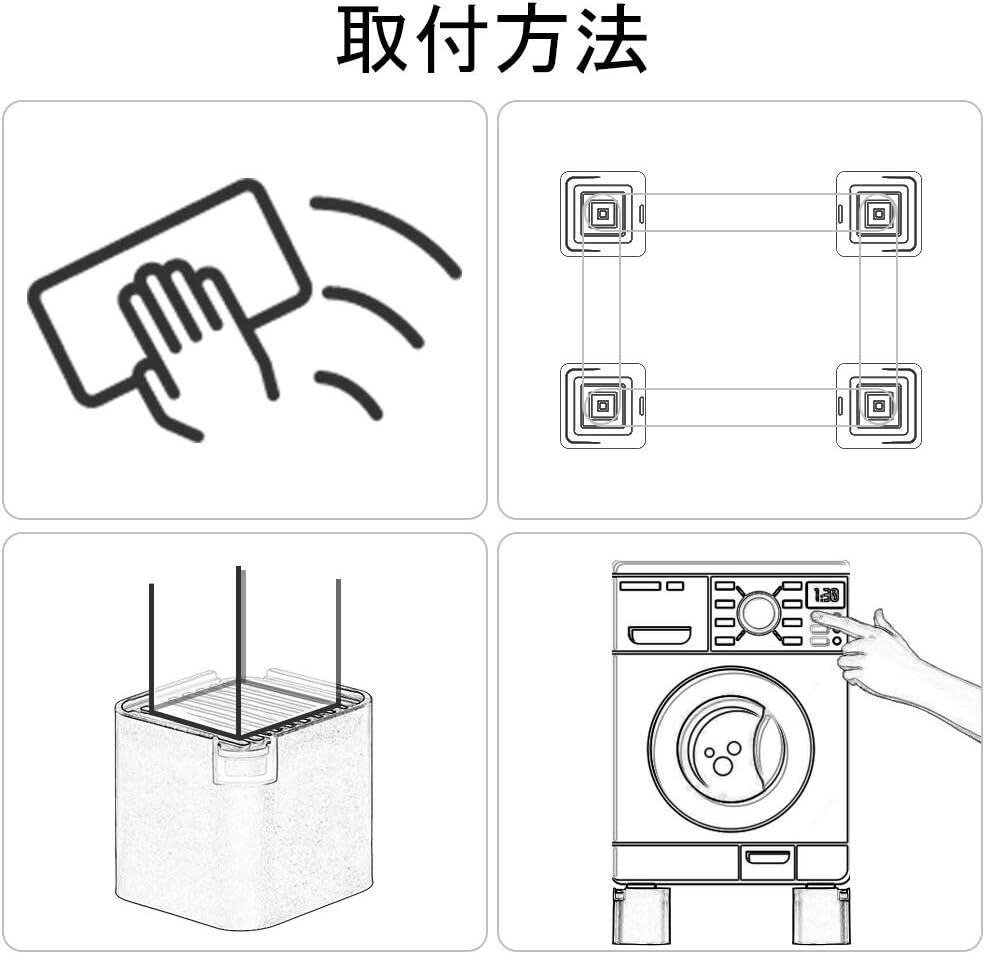 取付方法

1:30