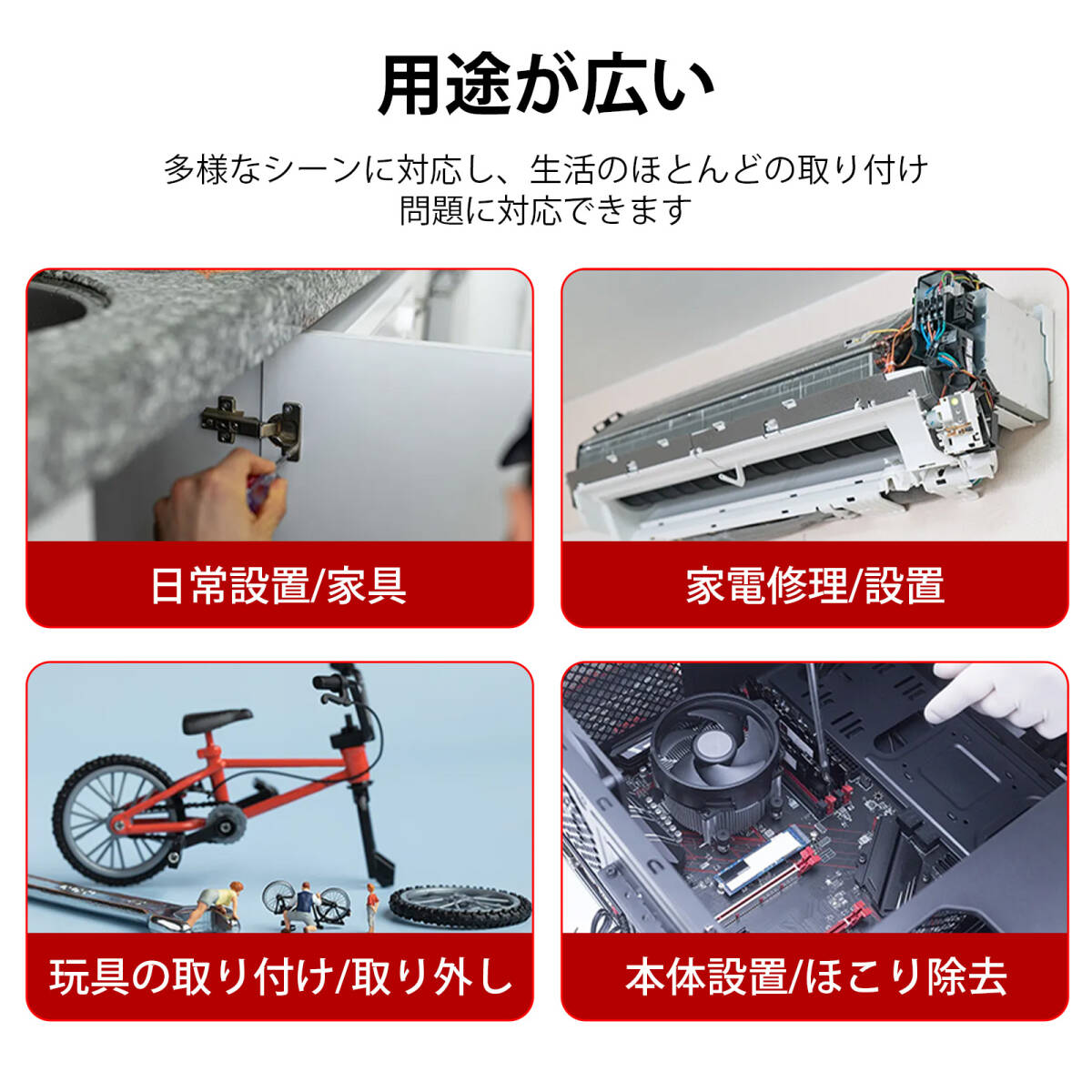 用途が広い

多様なシーンに対応し、生活のほとんどの取り付け問題に対応できます

日常設置/家具

家電修理/設置

玩具の取り付け/取り外し

本体設置/ほこり除去