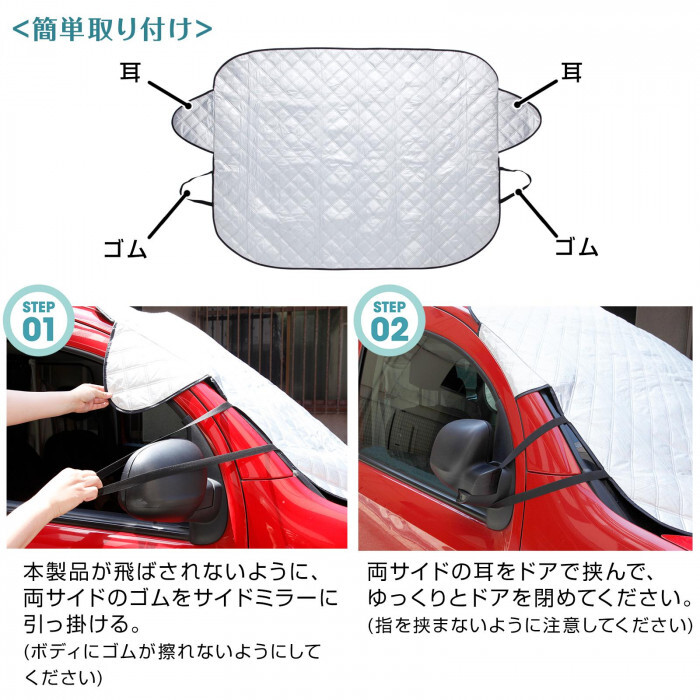 <簡単取り付け>

耳

耳

ゴム

ゴム

STEP 01

STEP 02

本製品が飛ばされないように、両サイドのゴムをサイドミラーに引っ掛ける。
(ボディにゴムが擦れないようにしてください)

両サイドの耳をドアで挟んで、ゆっくりとドアを閉めてください。
(指を挟まないように注意してください)