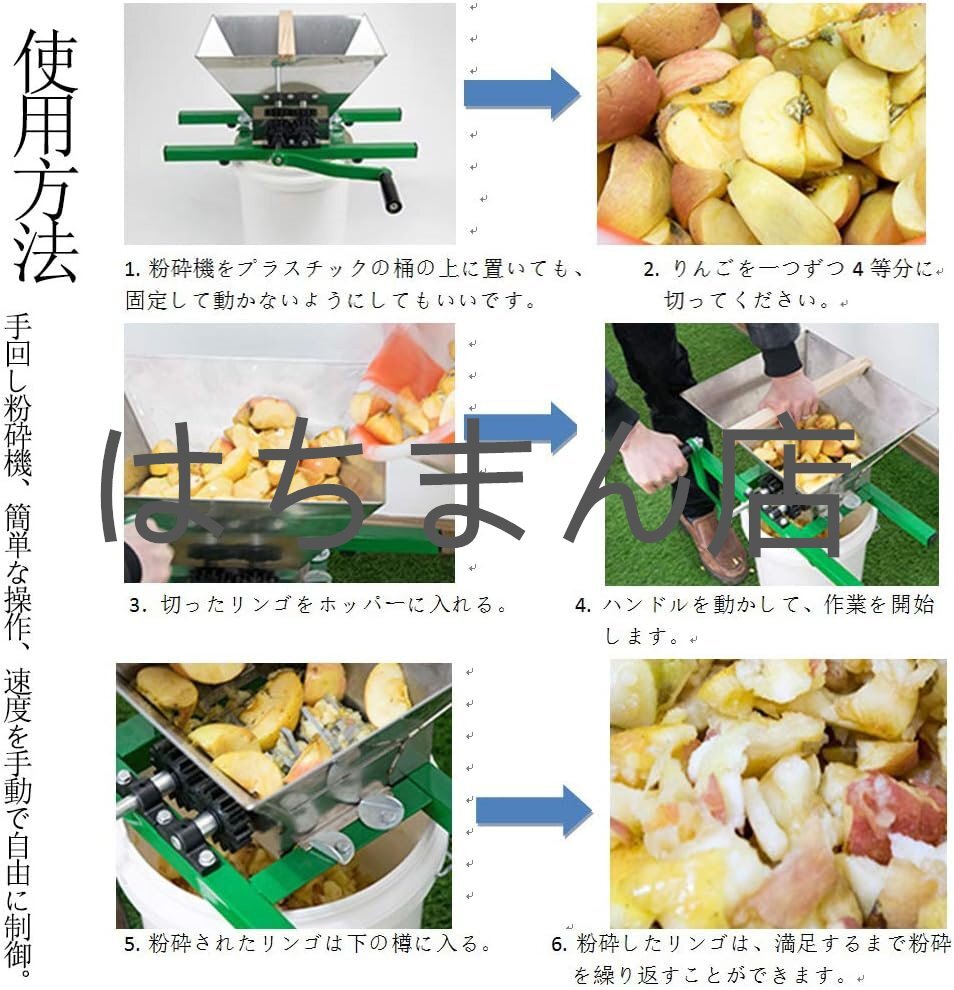 使用方法

手回し粉砕機、簡単な操作、速度を手動で自由に制御。

1. 粉砕機をプラスチックの桶の上に置いても、固定して動かないようにしてもいいです。

2. りんごを一つずつ 4 等分に切ってください。

はちまん店

3. 切ったリンゴをホッパーに入れる。

4. ハンドルを動かして、作業を開始します。

5. 粉砕されたリンゴは下の樽に入る。

6. 粉砕したリンゴは、満足するまで粉砕を繰り返すことができます。