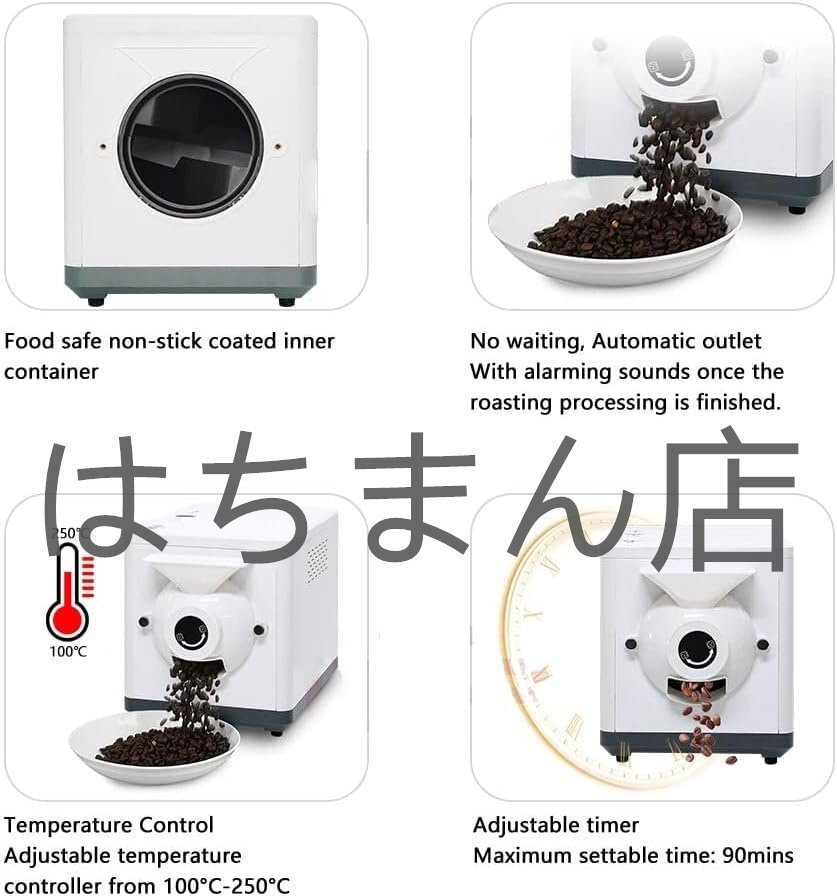 Food safe non-stick coated inner container

No waiting, Automatic outlet
With alarming sounds once the roasting processing is finished.

はちまん店

250°C

100°C

Temperature Control
Adjustable temperature controller from 100°C-250°C

Adjustable timer
Maximum settable time: 90mins