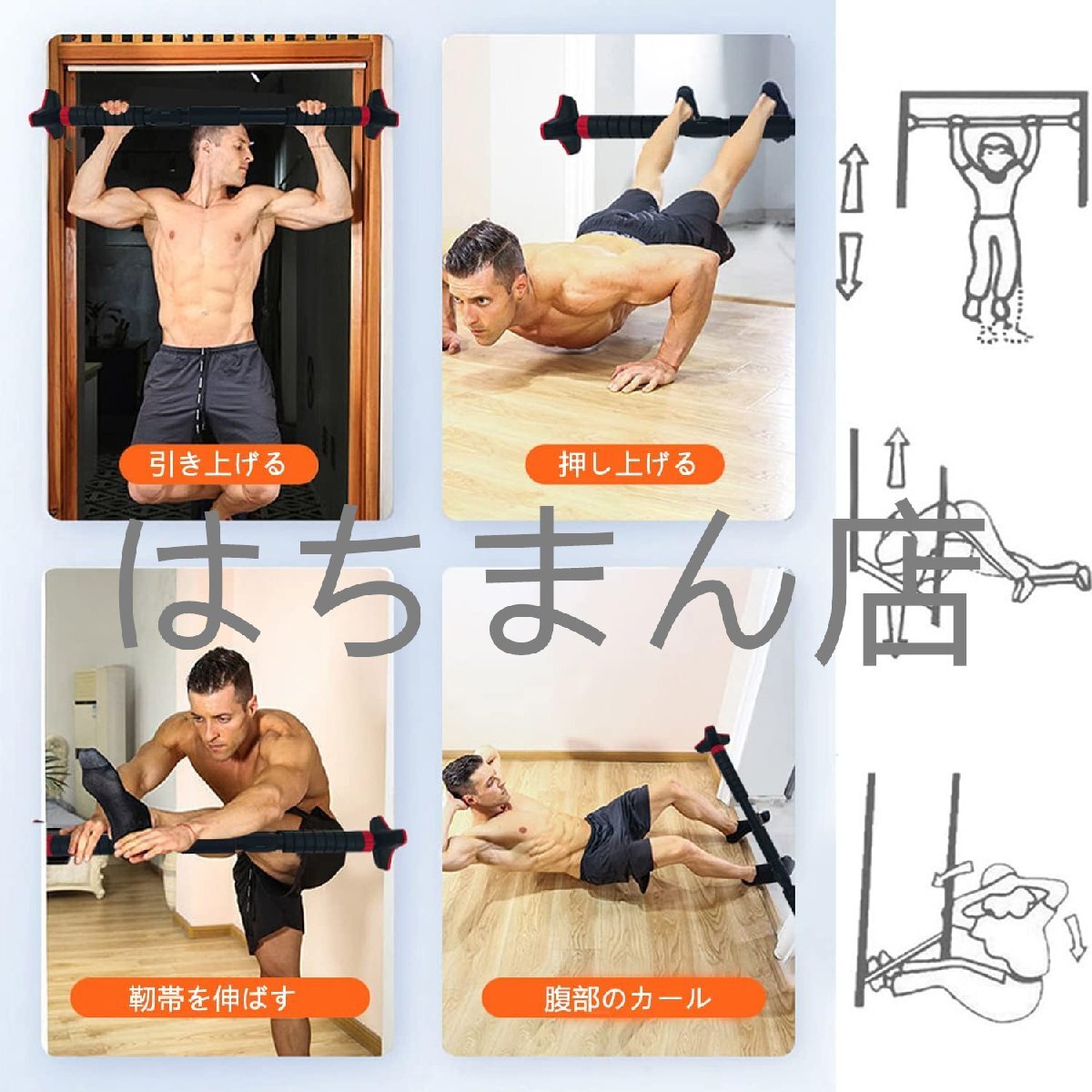 引き上げる

押し上げる

はちまん店

靭帯を伸ばす

腹部のカール