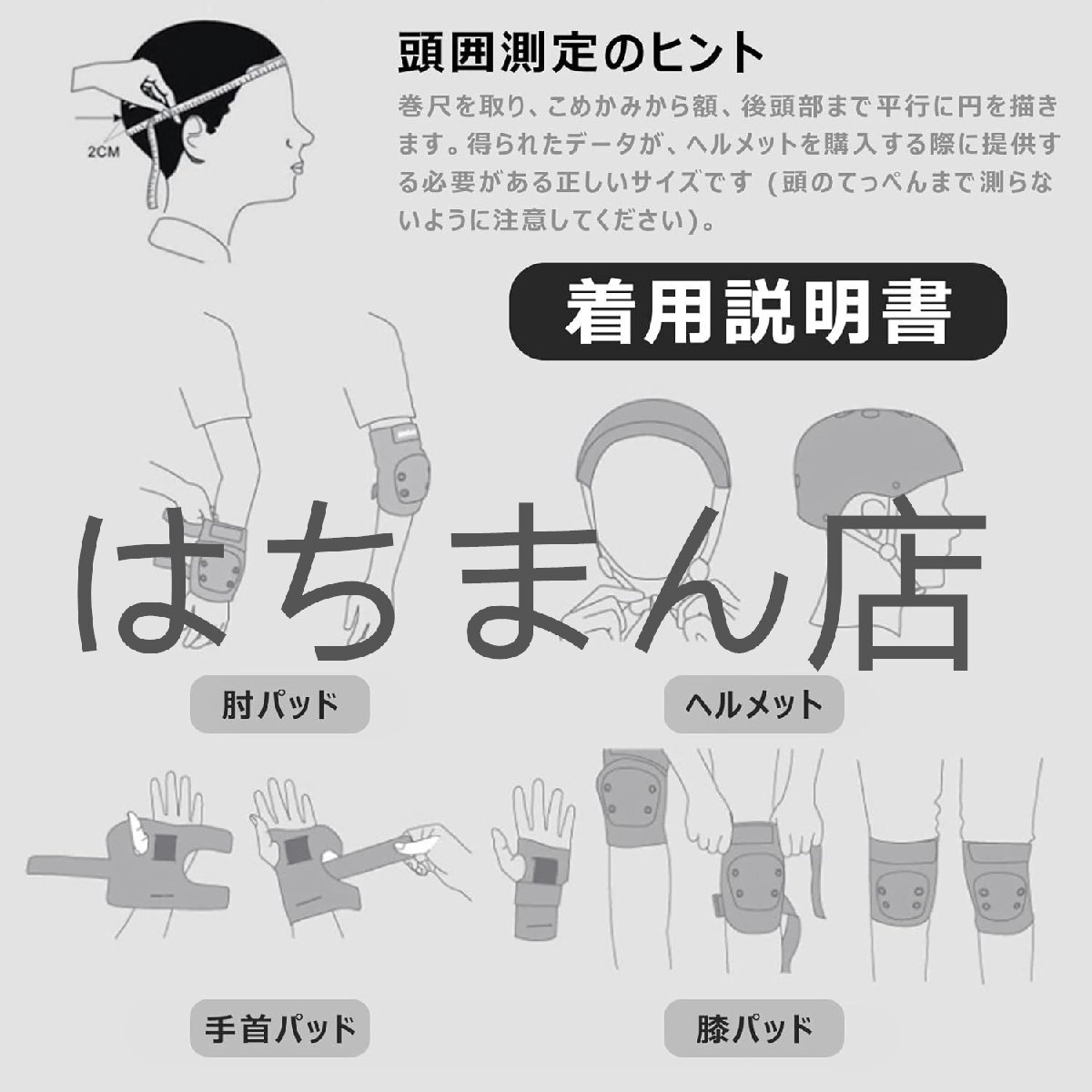 2CM

頭囲測定のヒント

巻尺を取り、こめかみから額、後頭部まで平行に円を描きます。得られたデータが、ヘルメットを購入する際に提供する必要がある正しいサイズです（頭のてっぺんまで測らないように注意してください）。

着用説明書

はちまん店

肘パッド

ヘルメット

手首パッド

膝パッド