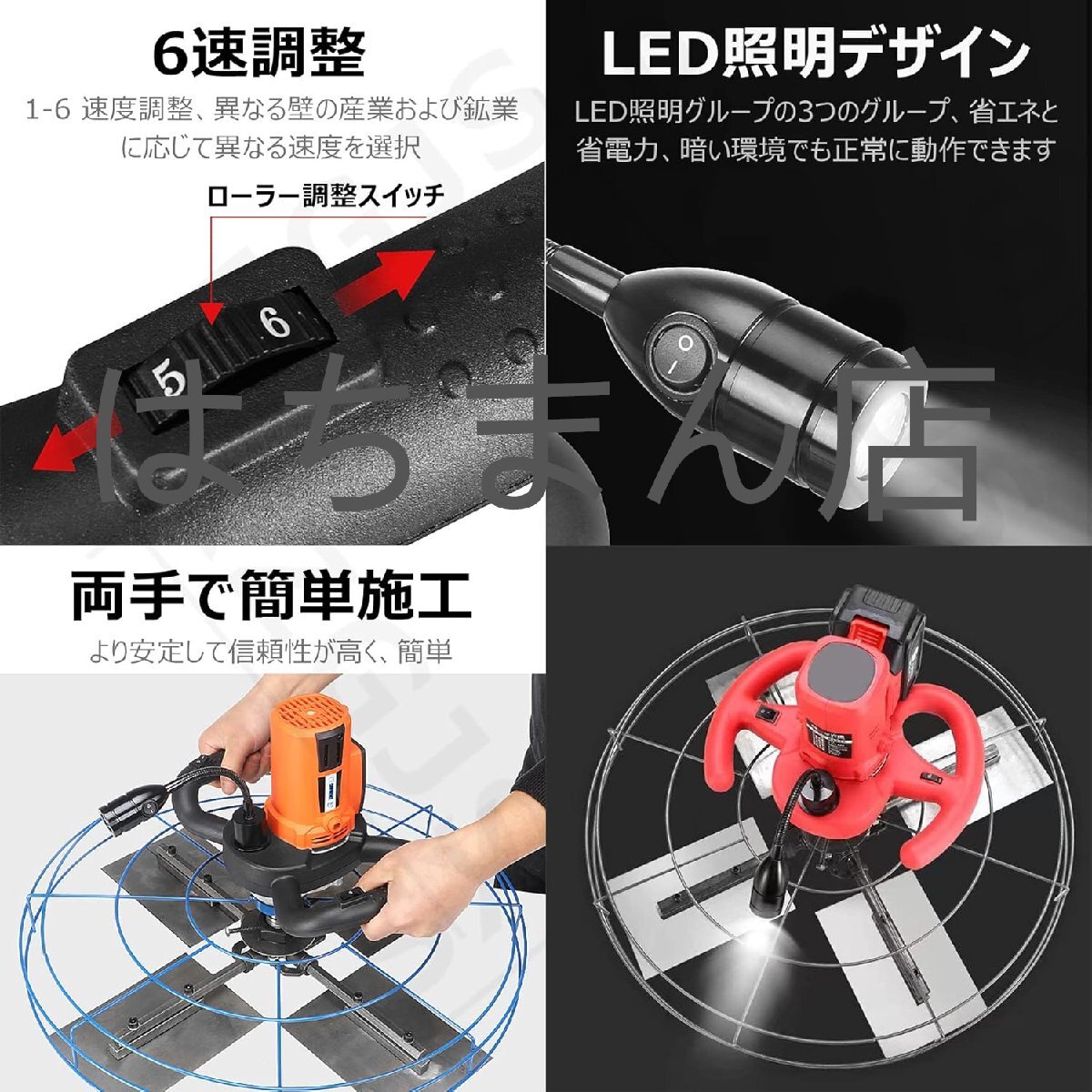 6速調整

1-6 速度調整、異なる壁の産業および鉱業に応じて異なる速度を選択

ローラー調整スイッチ

5 6

LED照明デザイン

LED照明グループの3つのグループ、省エネと省電力、暗い環境でも正常に動作できます

はちまん店

両手で簡単施工

より安定して信頼性が高く、簡単