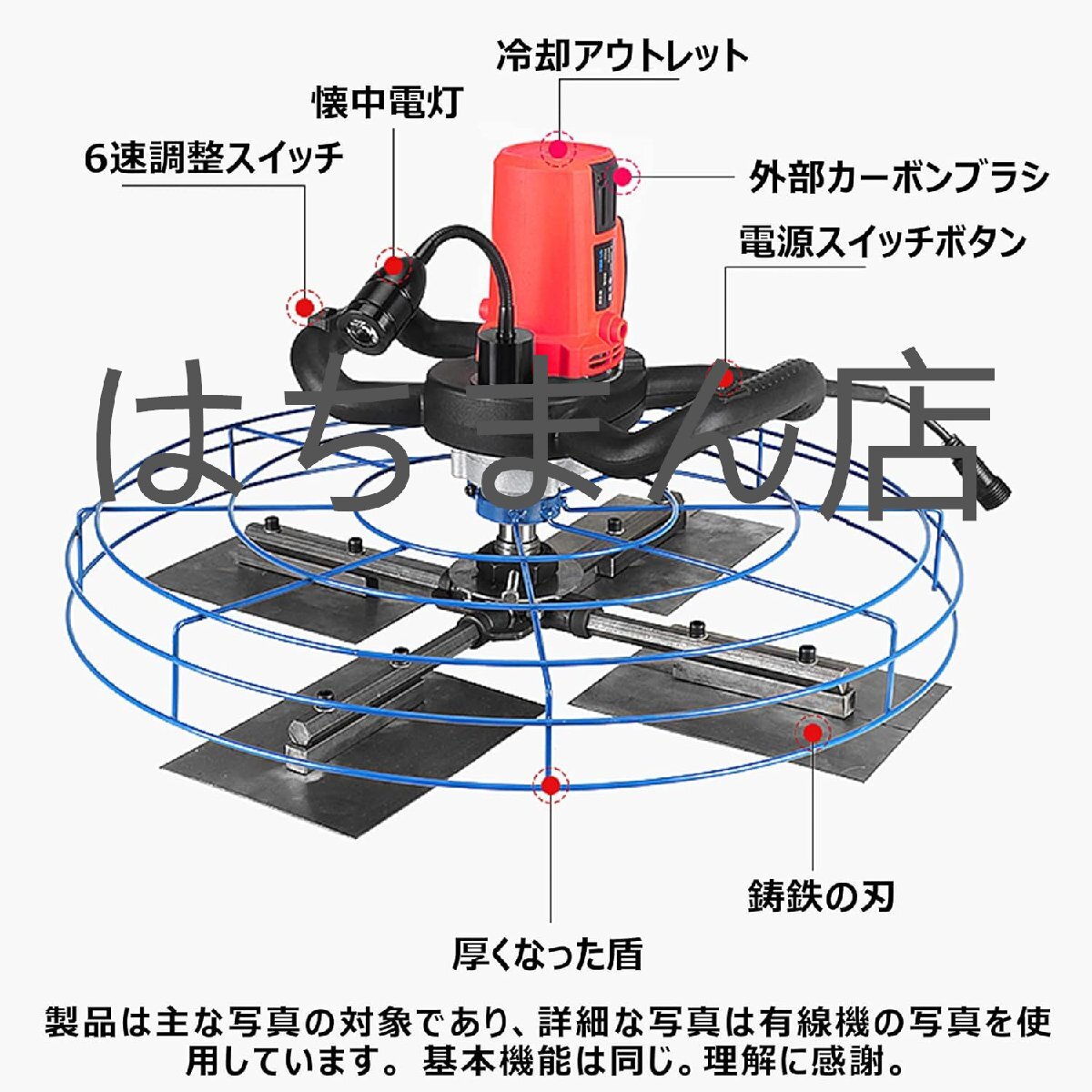 冷却アウトレット

懐中電灯

6速調整スイッチ

外部カーボンブラシ

電源スイッチボタン

はちまん店

鋳鉄の刃

厚くなった盾

製品は主な写真の対象であり、詳細な写真は有線機の写真を使用しています。基本機能は同じ。理解に感謝。