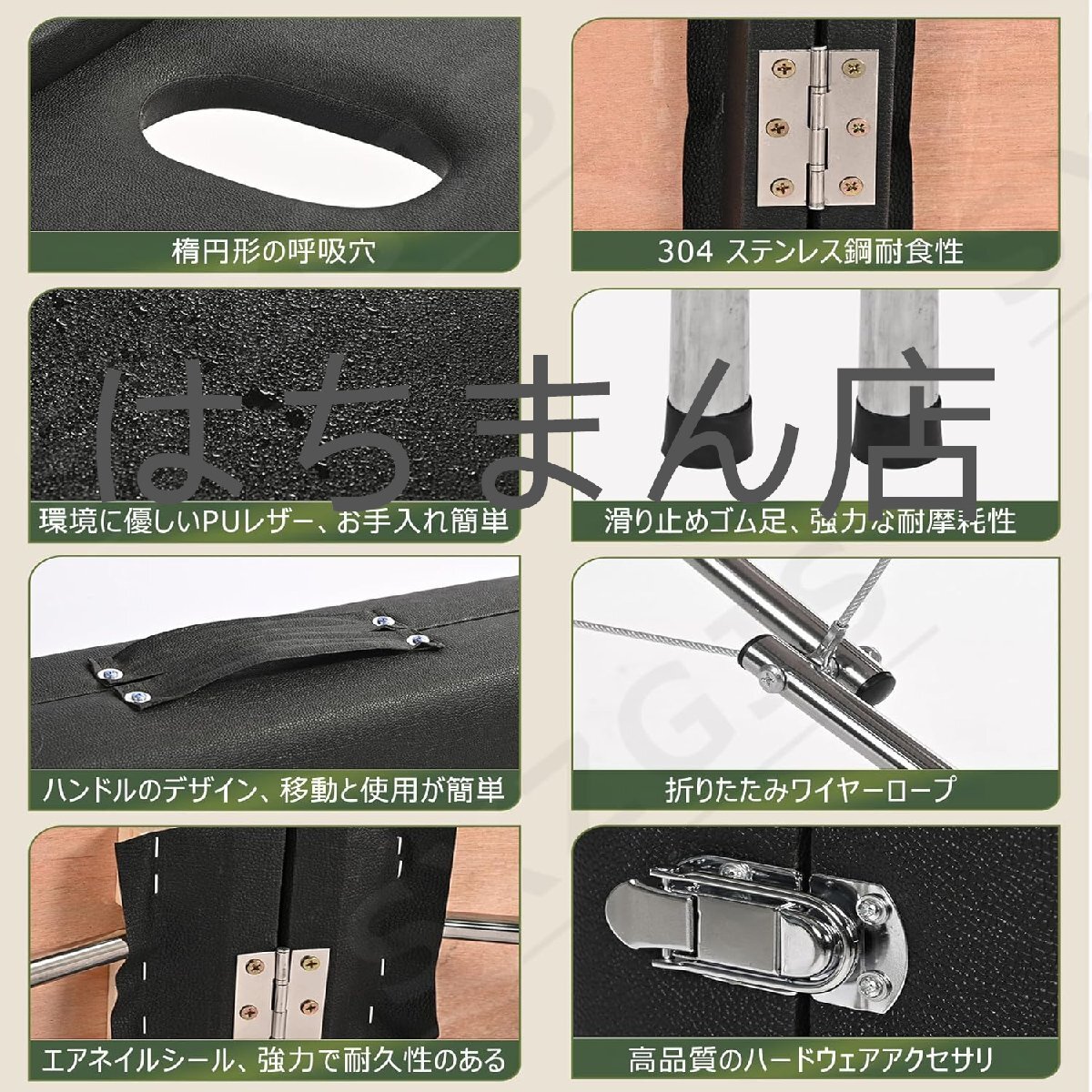 楕円形の呼吸穴

304 ステンレス鋼耐食性

はちまん店

環境に優しいPUレザー、お手入れ簡単

滑り止めゴム足、強力な耐摩耗性

ハンドルのデザイン、移動と使用が簡単

折りたたみワイヤーロープ

エアネイルシール、強力で耐久性のある

高品質のハードウェアアクセサリ