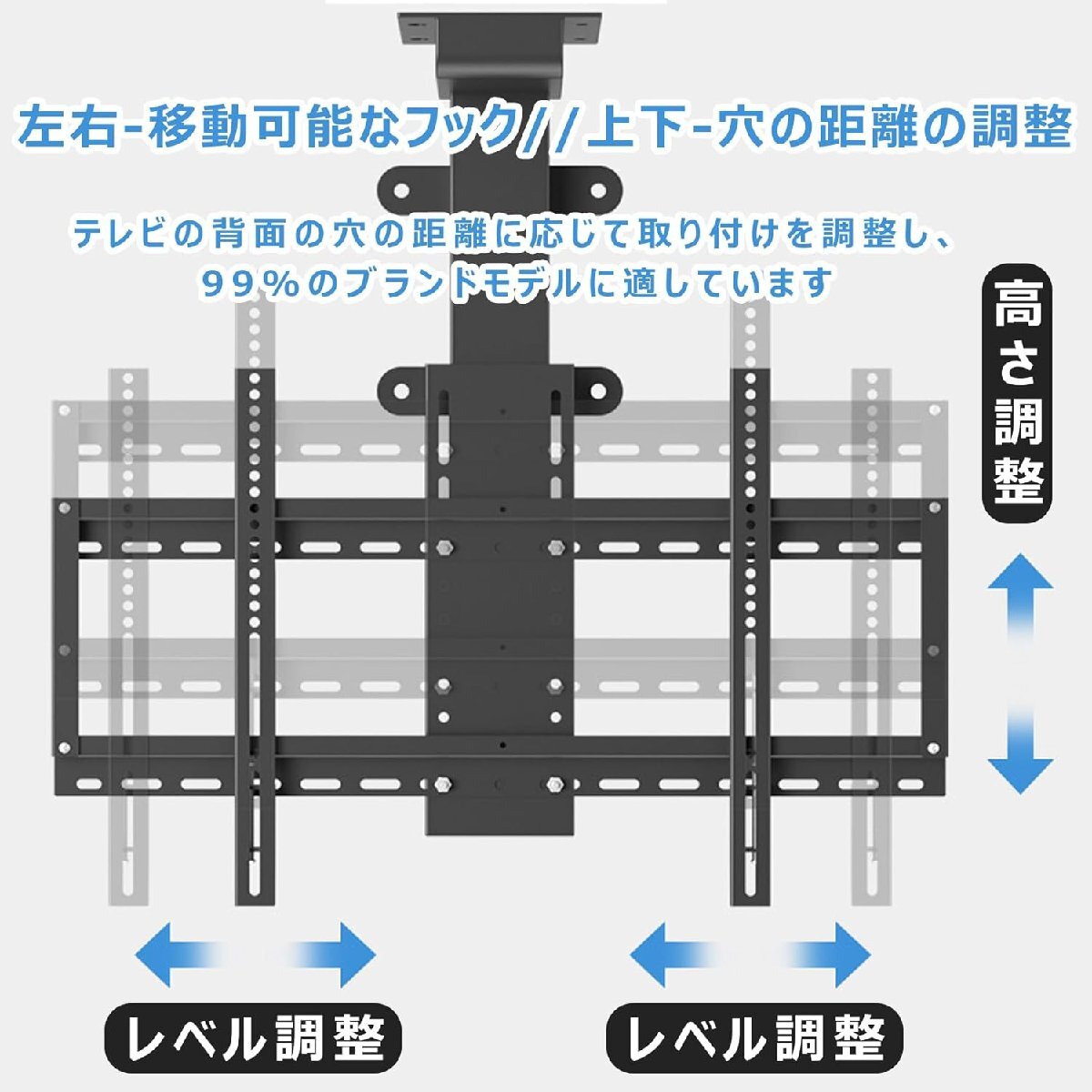 左右-移動可能なフック//上下-穴の距離の調整

テレビの背面の穴の距離に応じて取り付けを調整し、99%のブランドモデルに適しています

高さ調整

レベル調整

レベル調整