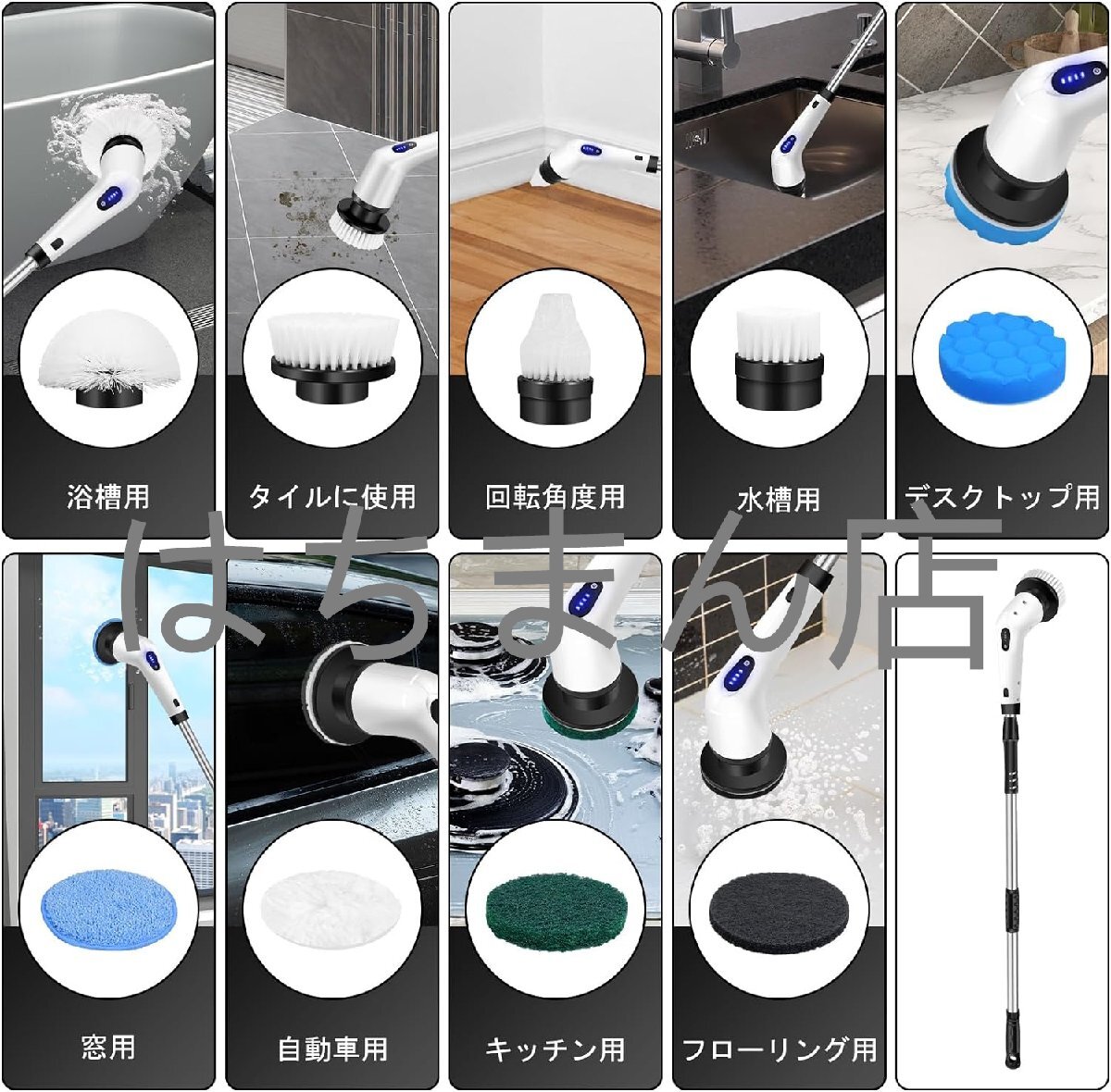 浴槽用

タイルに使用

回転角度用

水槽用

デスクトップ用

はちまん店

窓用

自動車用

キッチン用

フローリング用