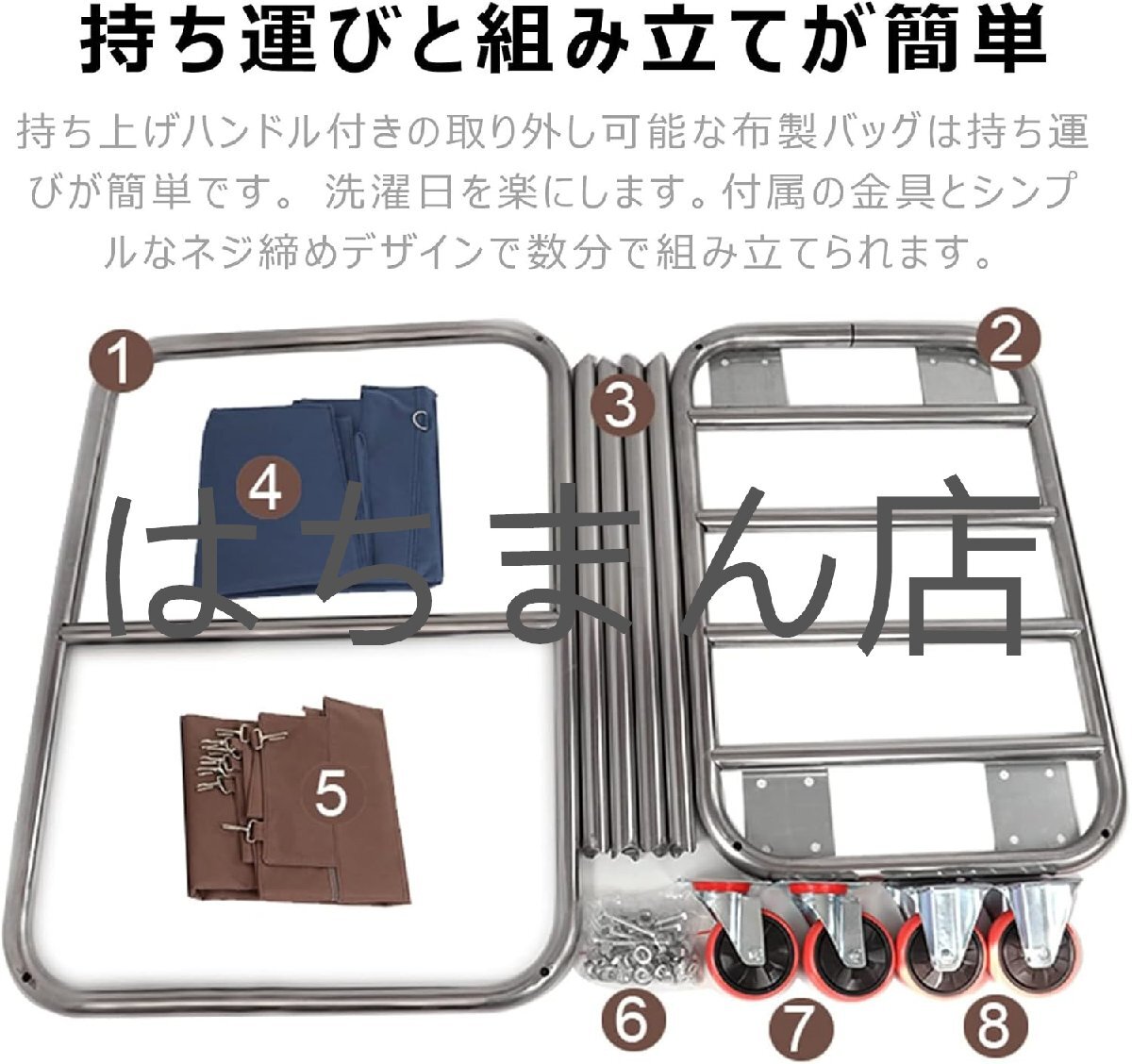 持ち運びと組み立てが簡単

持ち上げハンドル付きの取り外し可能な布製バッグは持ち運びが簡単です。 洗濯日を楽にします。付属の金具とシンプルなネジ締めデザインで数分で組み立てられます。

1
2
3
4
はちまん店
5
6
7
8