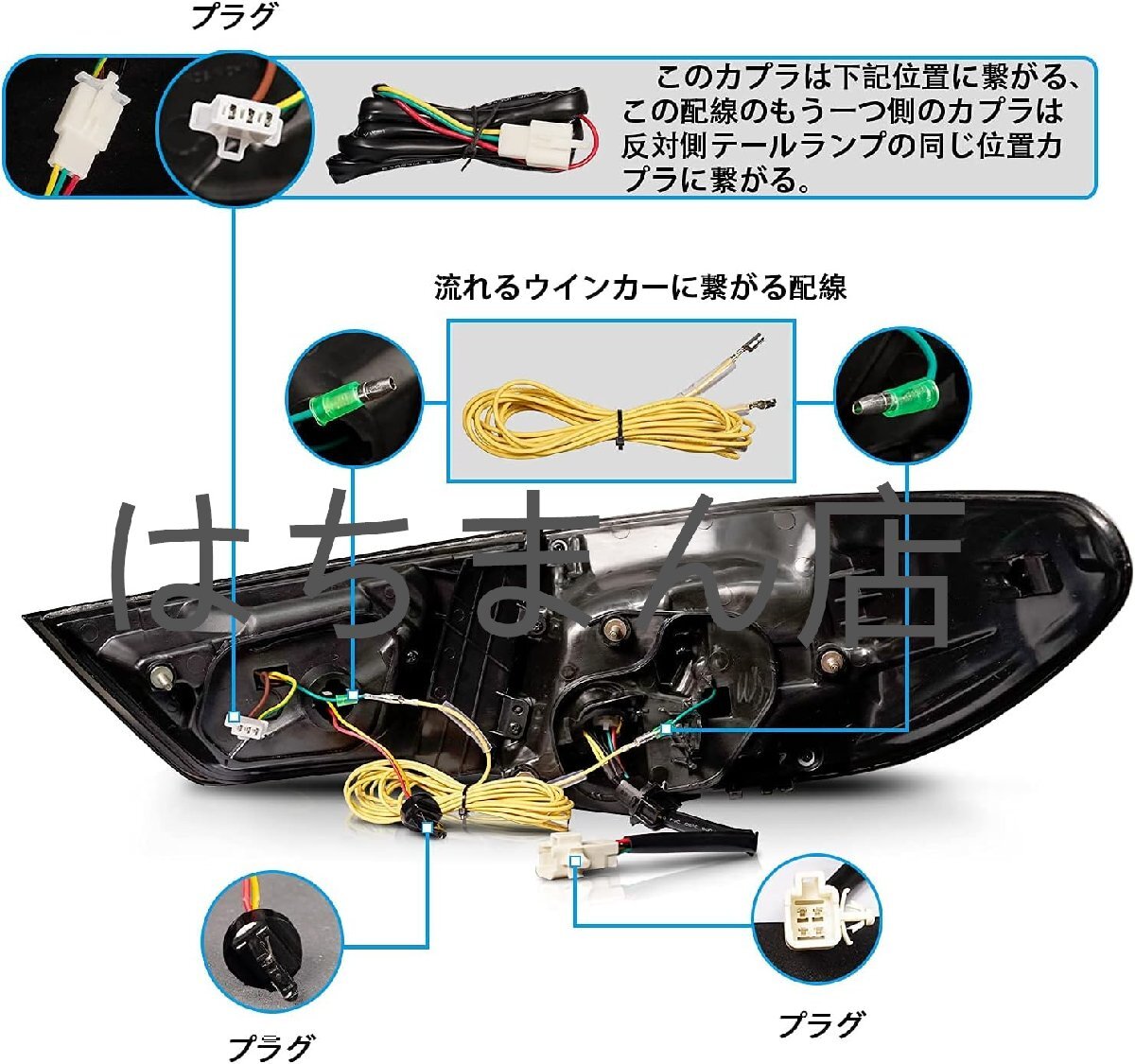 プラグ

このカプラは下記位置に繋がる、この配線のもう一つ側のカプラは反対側テールランプの同じ位置カプラに繋がる。

流れるウインカーに繋がる配線

はちまん店

プラグ

プラグ