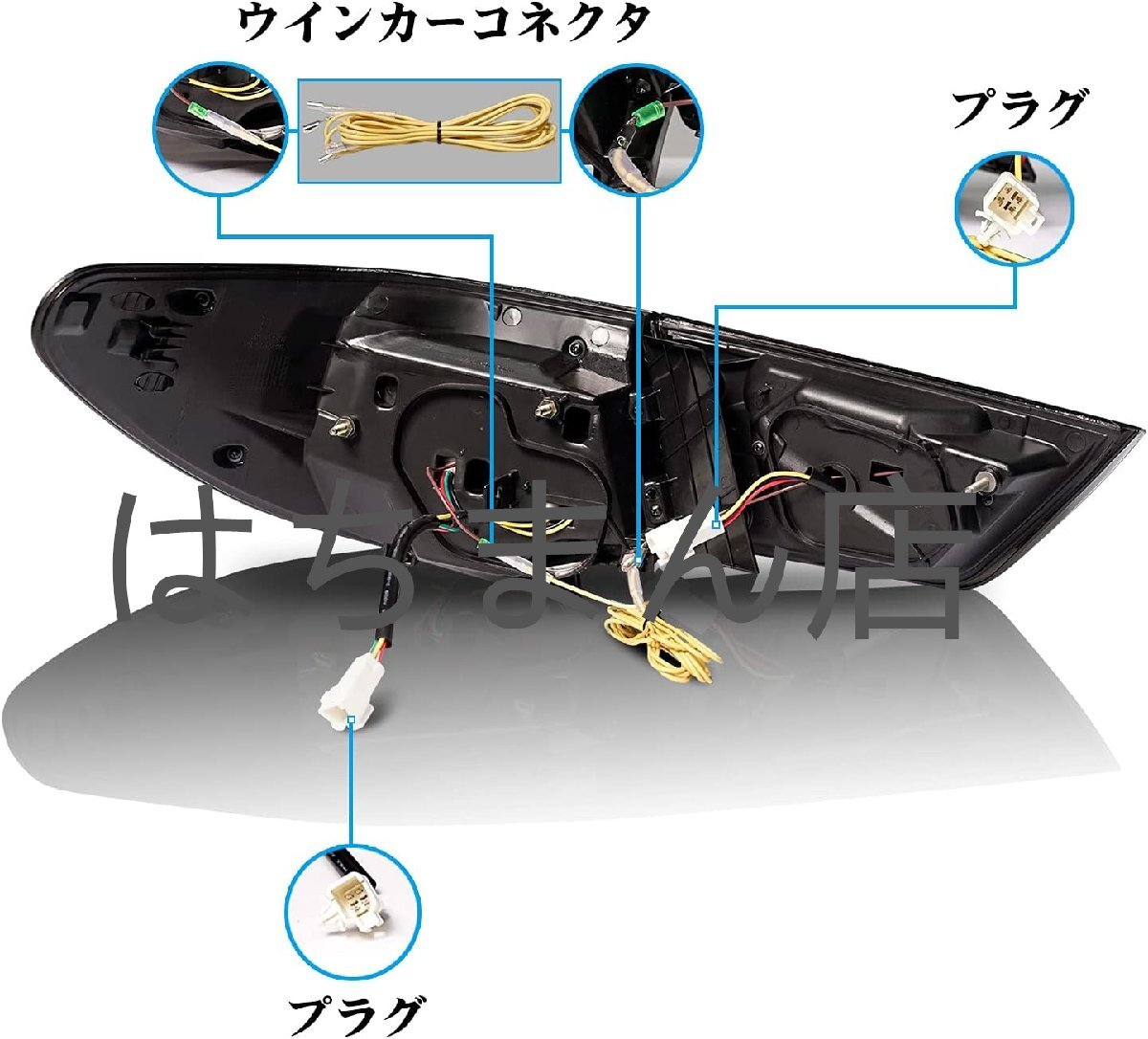 ウインカーコネクタ

プラグ

はちまん店

プラグ