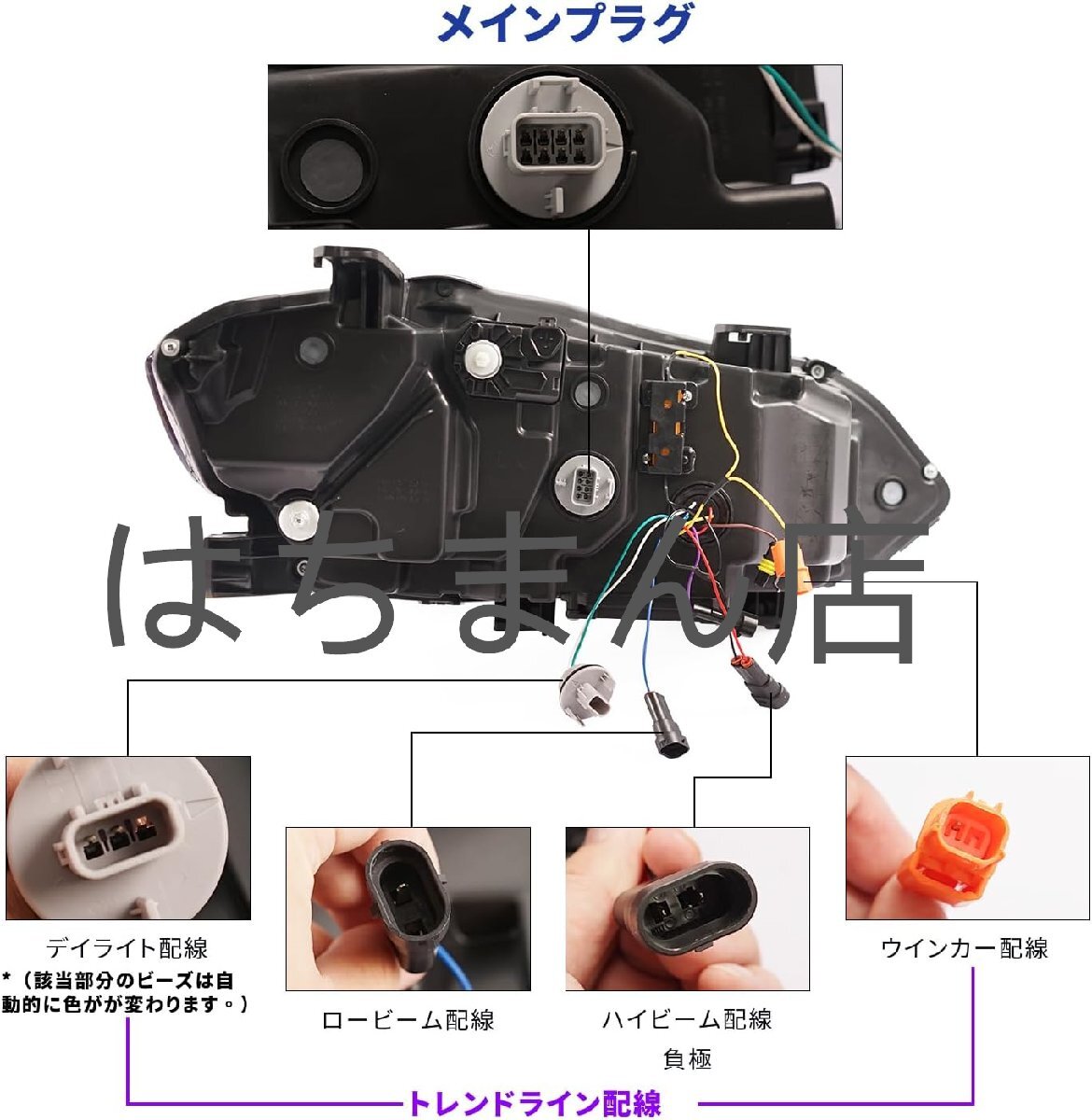 メインプラグ

はちまん店

デイライト配線
*（該当部分のビーズは自動的に色がが変わります。）

ロービーム配線

ハイビーム配線
負極

ウインカー配線

トレンドライン配線