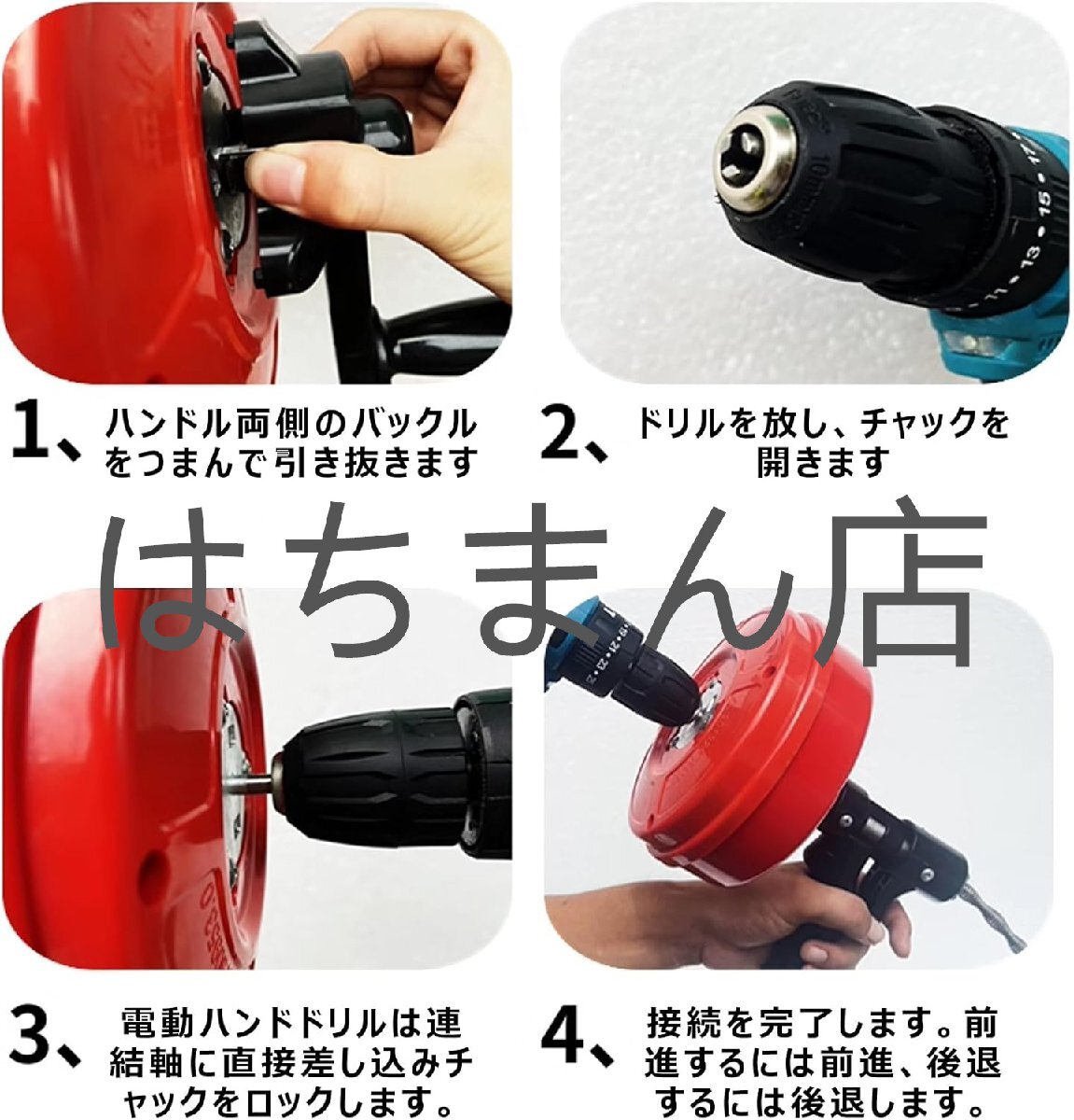 1、ハンドル両側のバックルをつまんで引き抜きます

2、ドリルを放し、チャックを開きます

はちまん店

3、電動ハンドドリルは連結軸に直接差し込みチャックをロックします。

4、接続を完了します。前進するには前進、後退するには後退します。