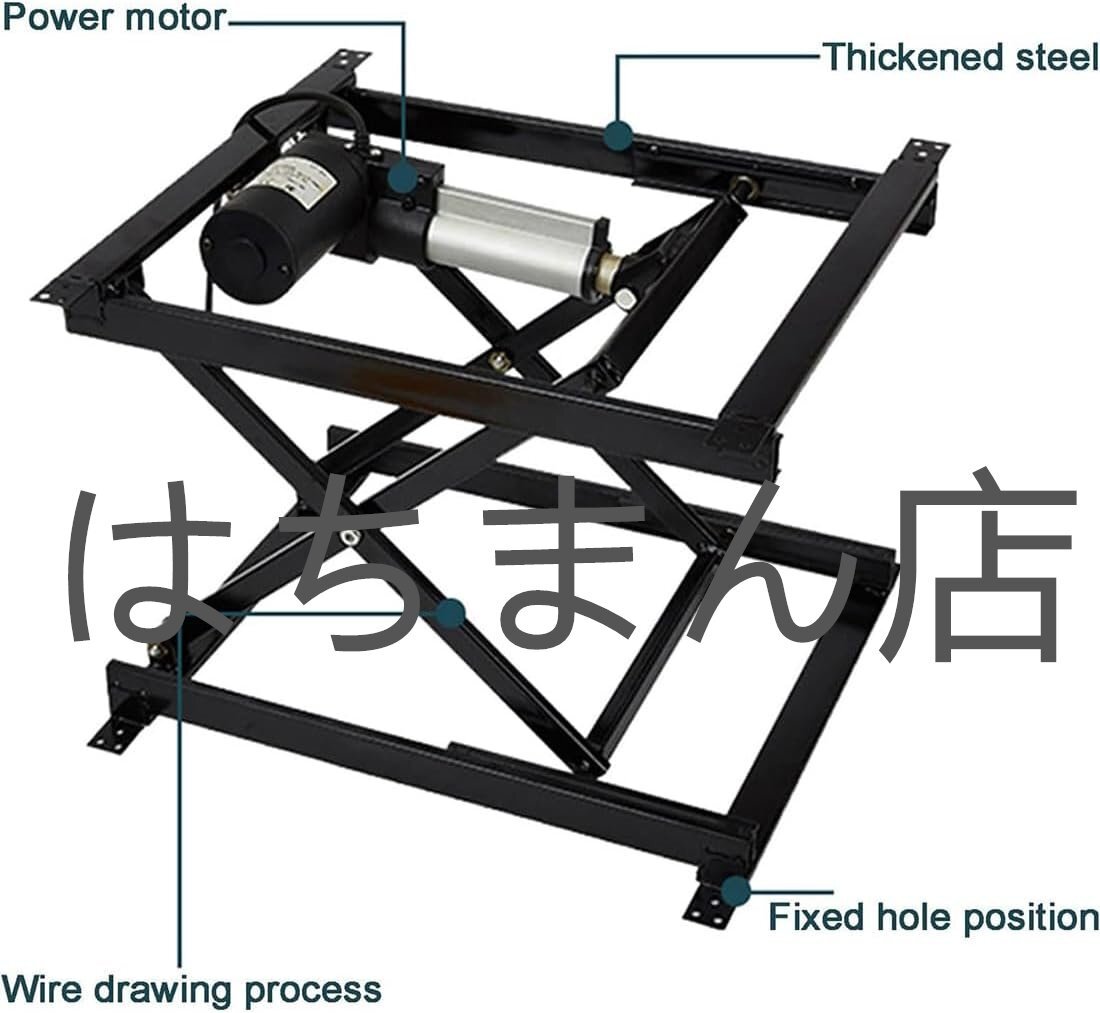 Power motor

Thickened steel

はちまん店

Fixed hole position

Wire drawing process