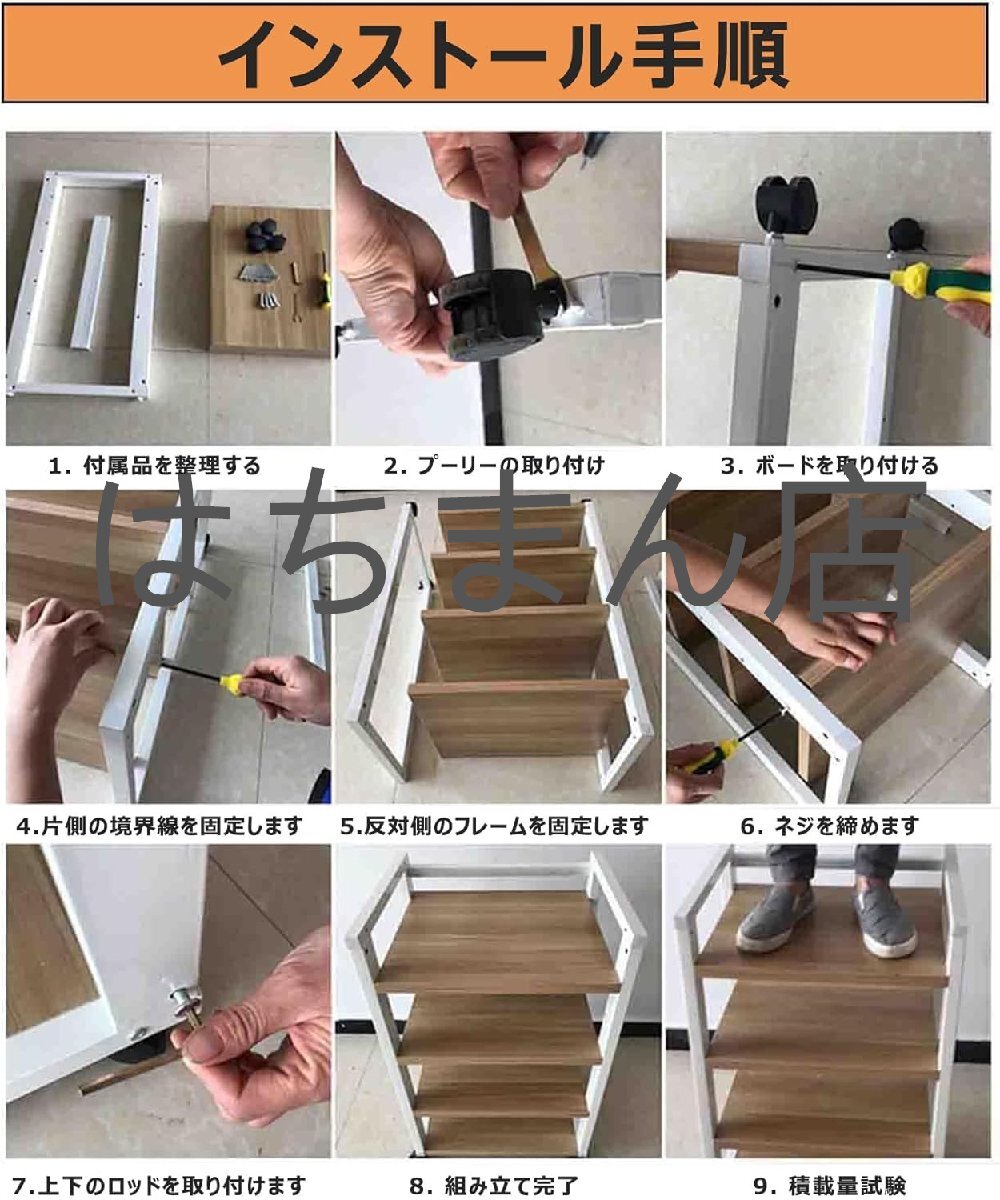 インストール手順

1. 付属品を整理する

2. プーリーの取り付け

3. ボードを取り付ける

はちまん店

4.片側の境界線を固定します

5.反対側のフレームを固定します

6. ネジを締めます

7.上下のロッドを取り付けます

8. 組み立て完了

9. 積載量試験