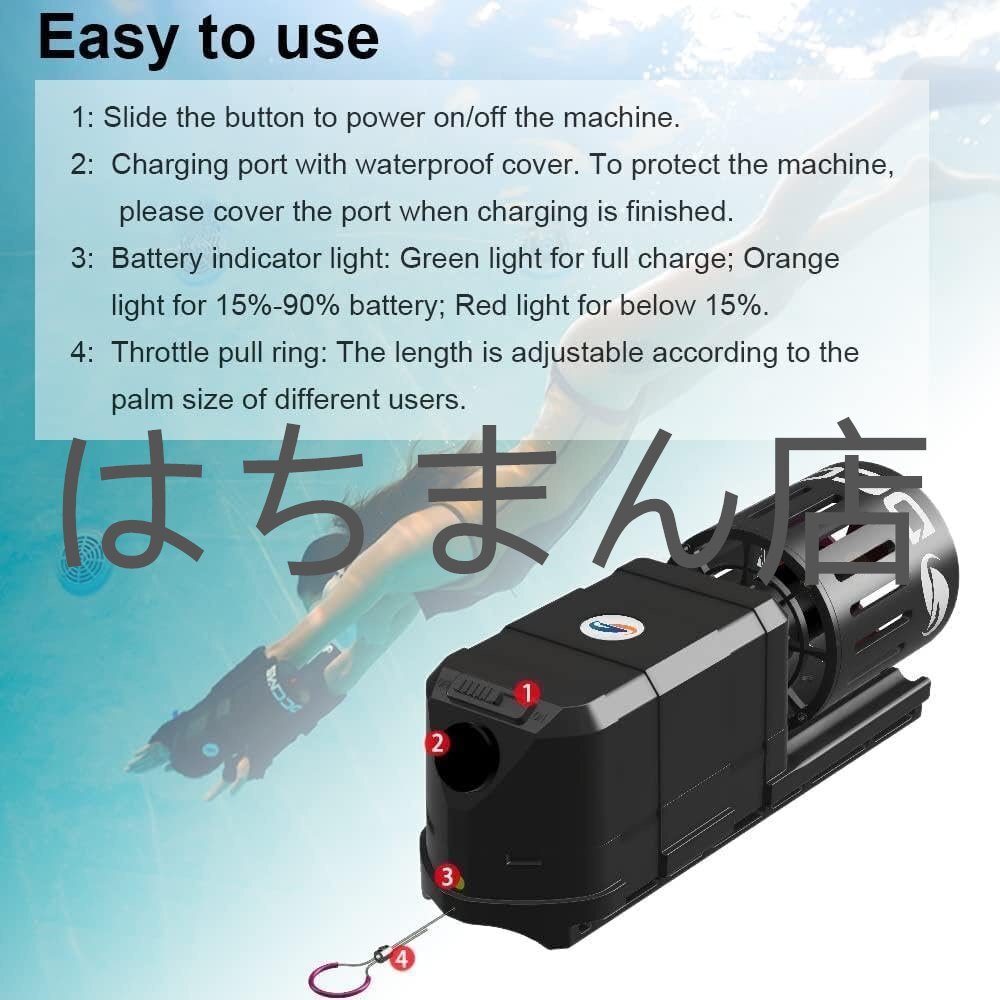 Easy to use

1: Slide the button to power on/off the machine.

2: Charging port with waterproof cover. To protect the machine, please cover the port when charging is finished.

3: Battery indicator light: Green light for full charge; Orange light for 15%-90% battery; Red light for below 15%.

4: Throttle pull ring: The length is adjustable according to the palm size of different users.

はちまん店

1

2

3

4