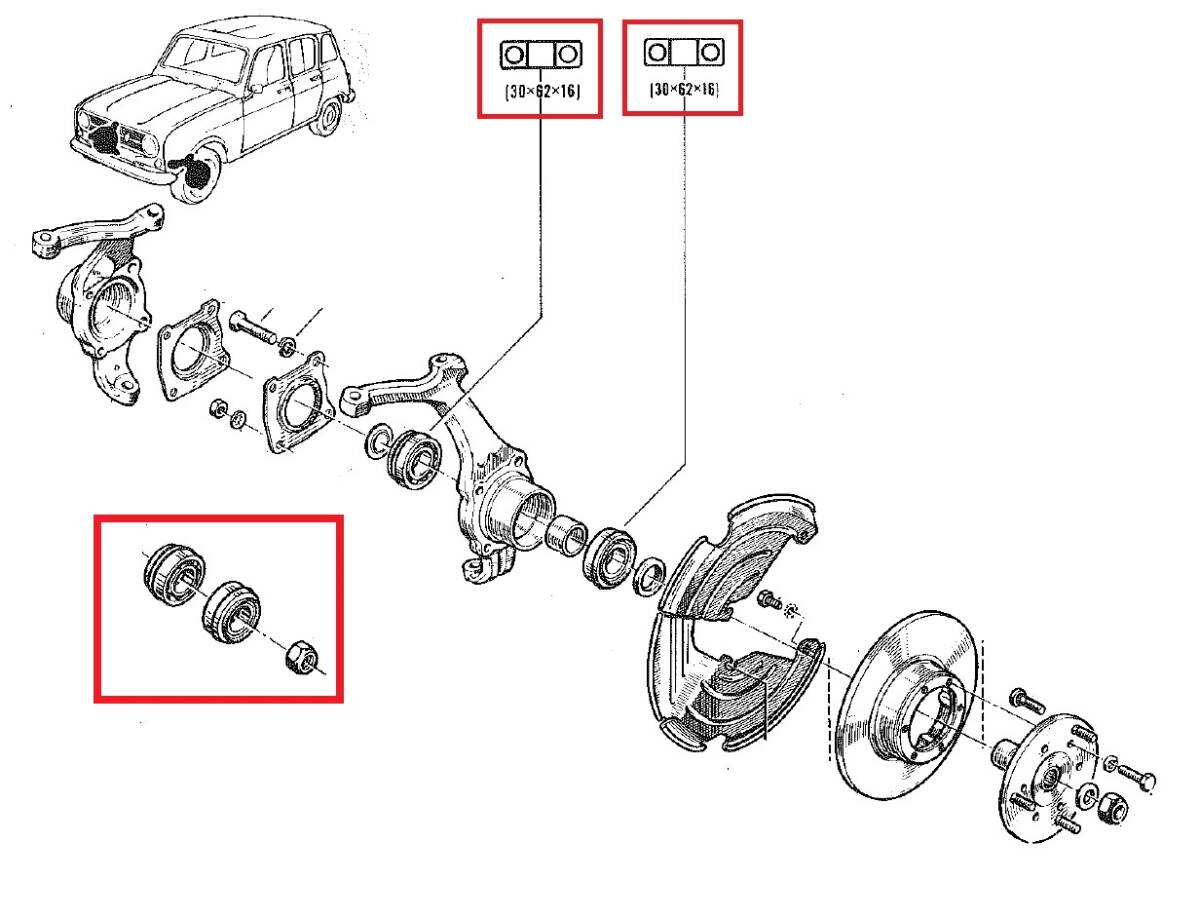 (30×62×16)

(30×62×16)