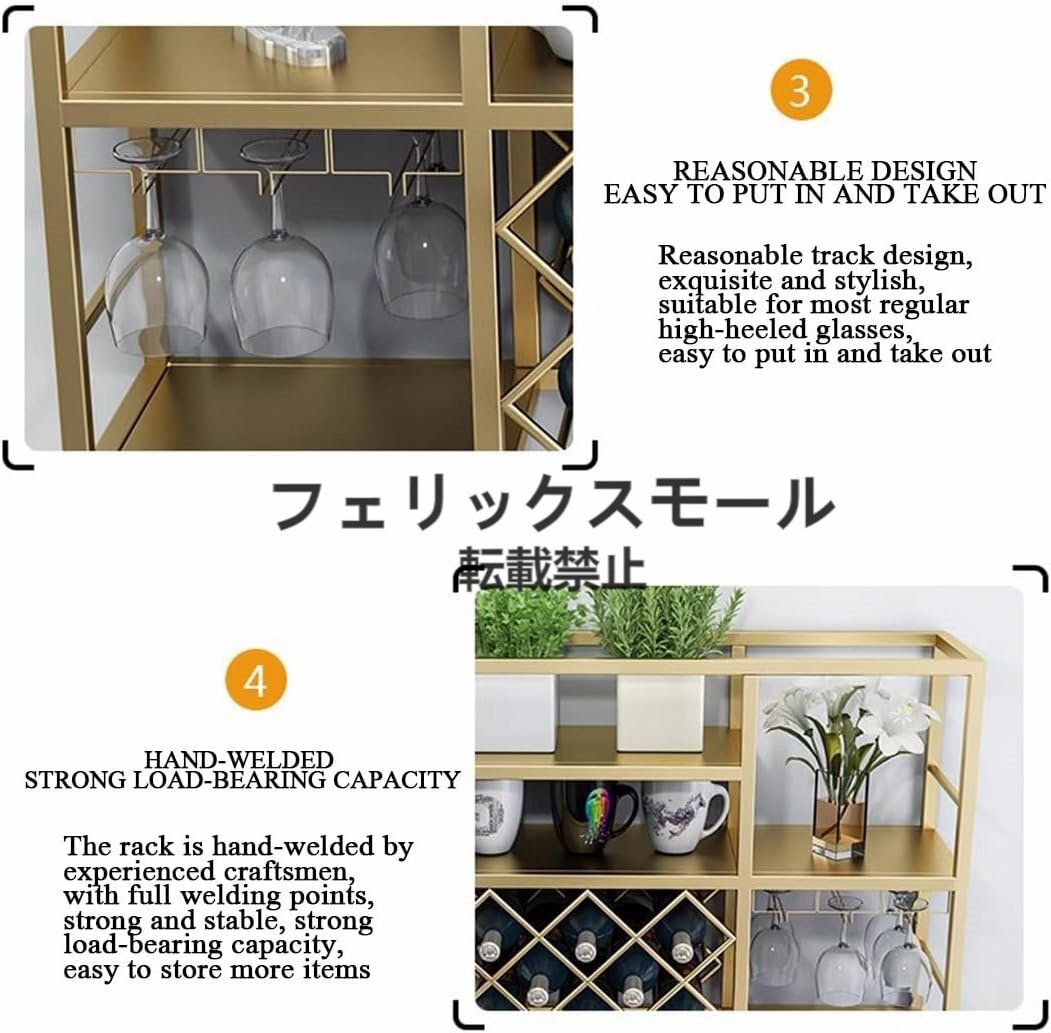 3

REASONABLE DESIGN
EASY TO PUT IN AND TAKE OUT

Reasonable track design, exquisite and stylish, suitable for most regular high-heeled glasses, easy to put in and take out

フェリックスモール
転載禁止

4

HAND-WELDED
STRONG LOAD-BEARING CAPACITY

The rack is hand-welded by experienced craftsmen, with full welding points, strong and stable, strong load-bearing capacity, easy to store more items