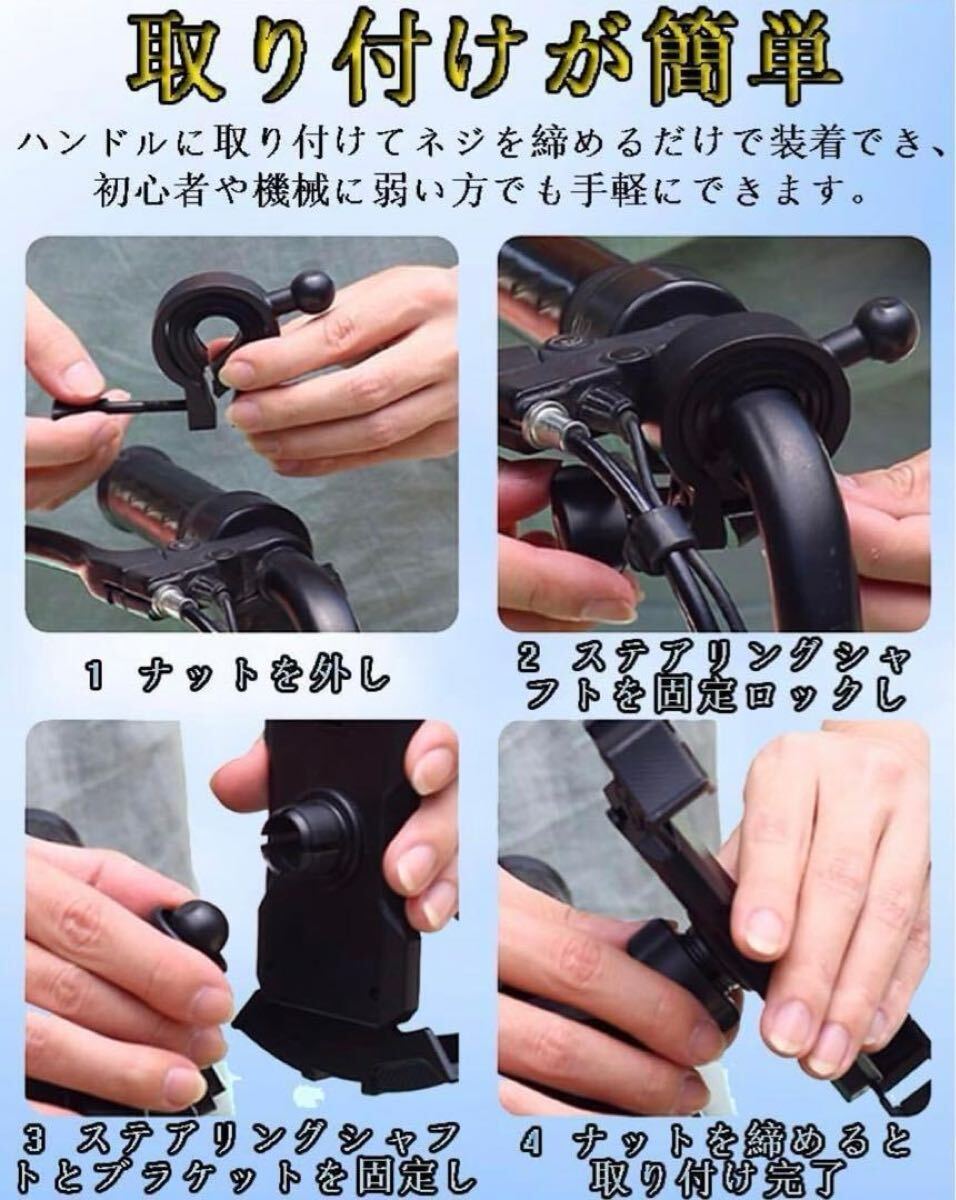 取り付けが簡単

ハンドルに取り付けてネジを締めるだけで装着でき、初心者や機械に弱い方でも手軽にできます。

1 ナットを外し

2 ステアリングシャフトを固定ロックし

3 ステアリングシャフトとブラケットを固定し

4 ナットを締めると取り付け完了