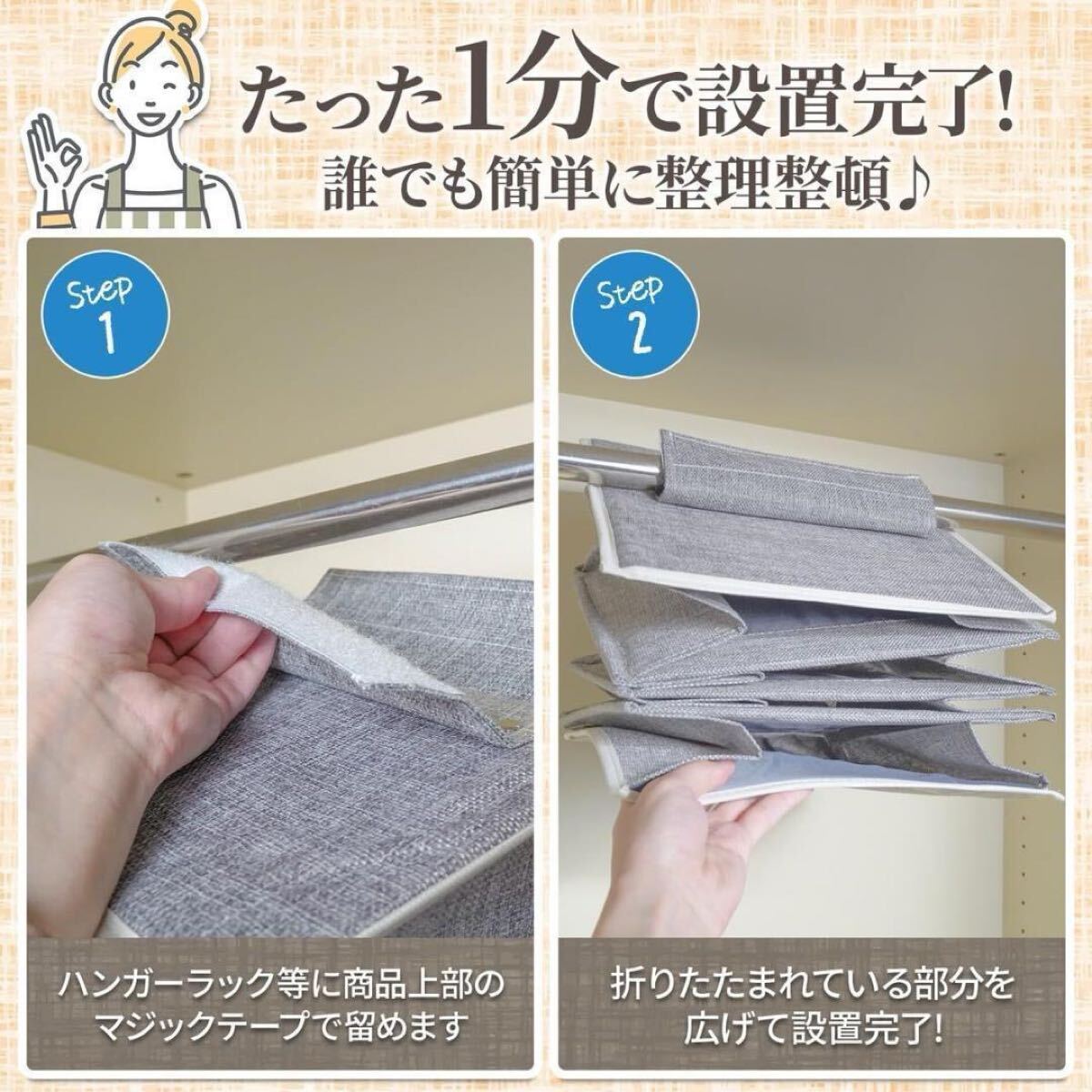 たった1分で設置完了!
誰でも簡単に整理整頓♪

Step
1

ハンガーラック等に商品上部のマジックテープで留めます

Step
2

折りたたまれている部分を広げて設置完了!