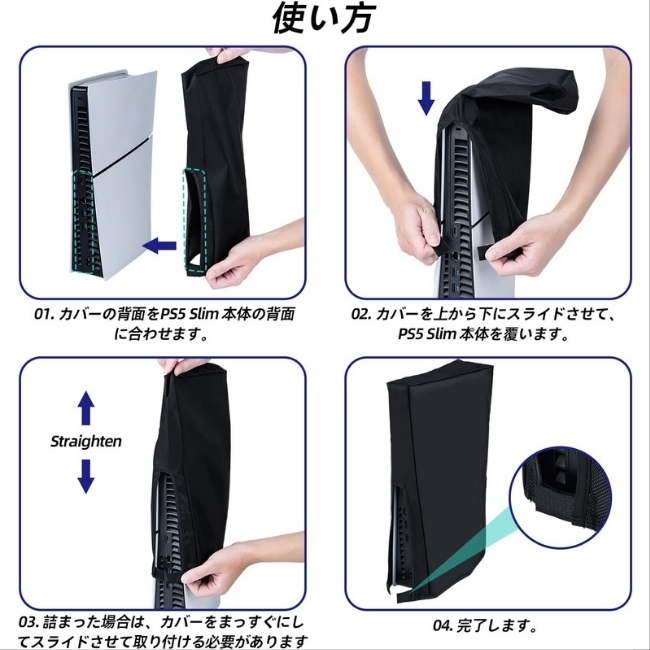 使い方

01. カバーの背面をPS5 Slim 本体の背面に合わせます。

02. カバーを上から下にスライドさせて、PS5 Slim 本体を覆います。

Straighten

03. 詰まった場合は、カバーをまっすぐにしてスライドさせて取り付ける必要があります

04. 完了します。