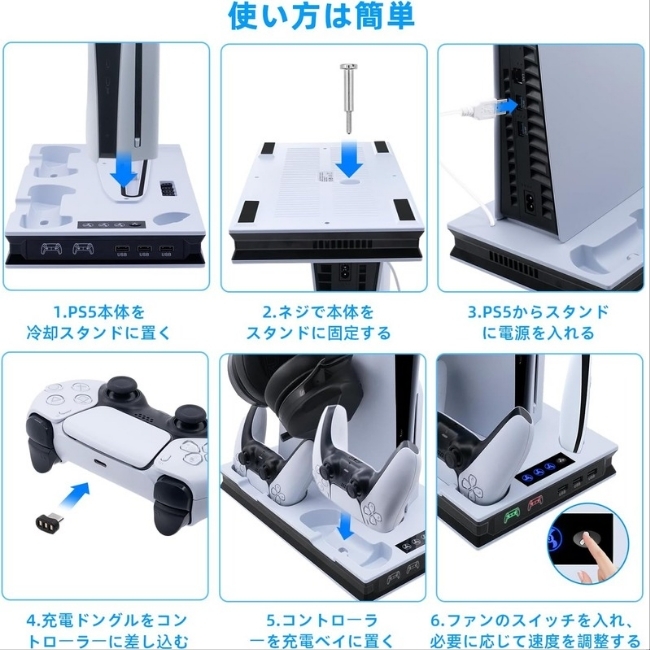 使い方は簡単

1.PS5本体を冷却スタンドに置く

2.ネジで本体をスタンドに固定する

3.PS5からスタンドに電源を入れる

4.充電ドングルをコントローラーに差し込む

5.コントローラーを充電ベイに置く

6.ファンのスイッチを入れ、必要に応じて速度を調整する